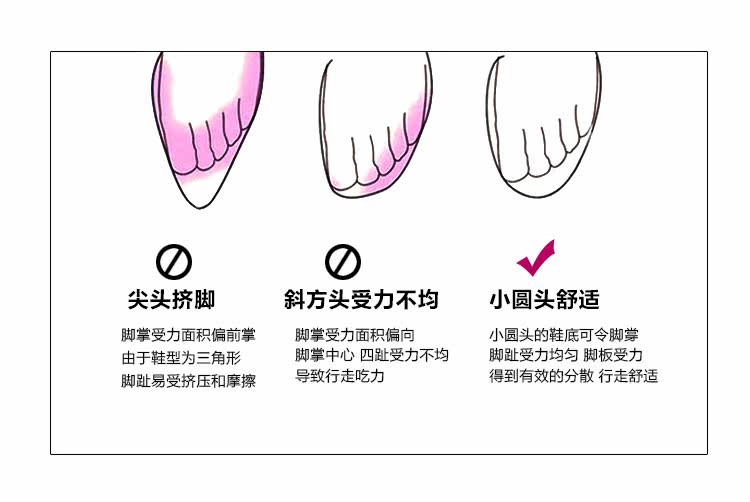 尖头挤脚

脚掌受力面积偏前掌
由于鞋型为三角形
脚趾易受挤压和摩擦

斜方头受力不均

脚掌受力面积偏向
脚掌中心 四趾受力不均
导致行走吃力

小圆头舒适

小圆头的鞋底可令脚掌
脚趾受力均匀 脚板受力
得到有效的分散 行走舒适