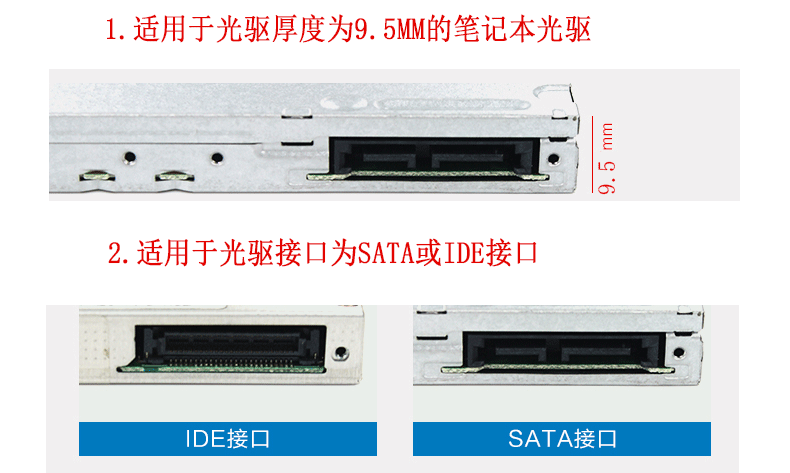 1.适用于光驱厚度为9.5MM的笔记本光驱

9.5 mm

2.适用于光驱接口为SATA或IDE接口

IDE接口

SATA接口