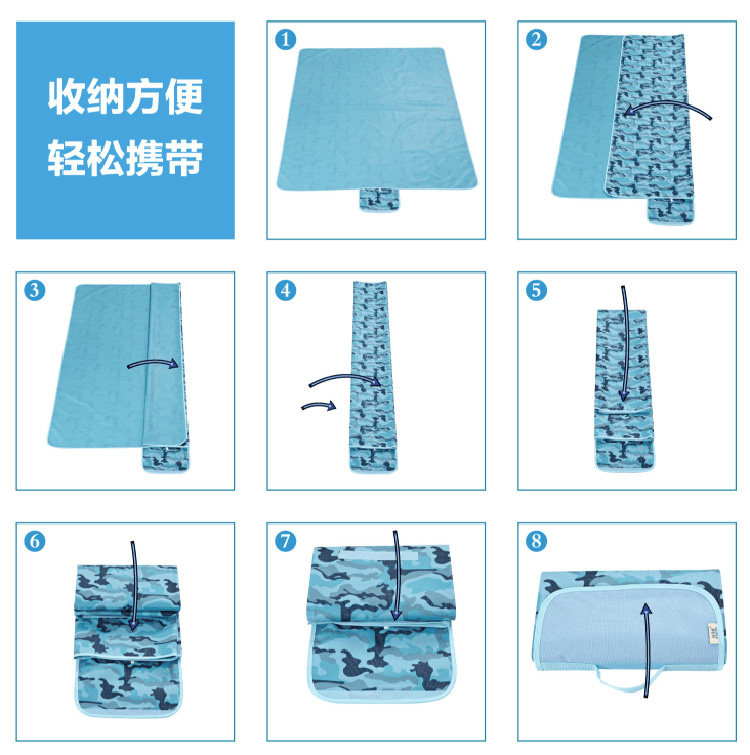 收纳方便
轻松携带

1

2

3

4

5

6

7

8