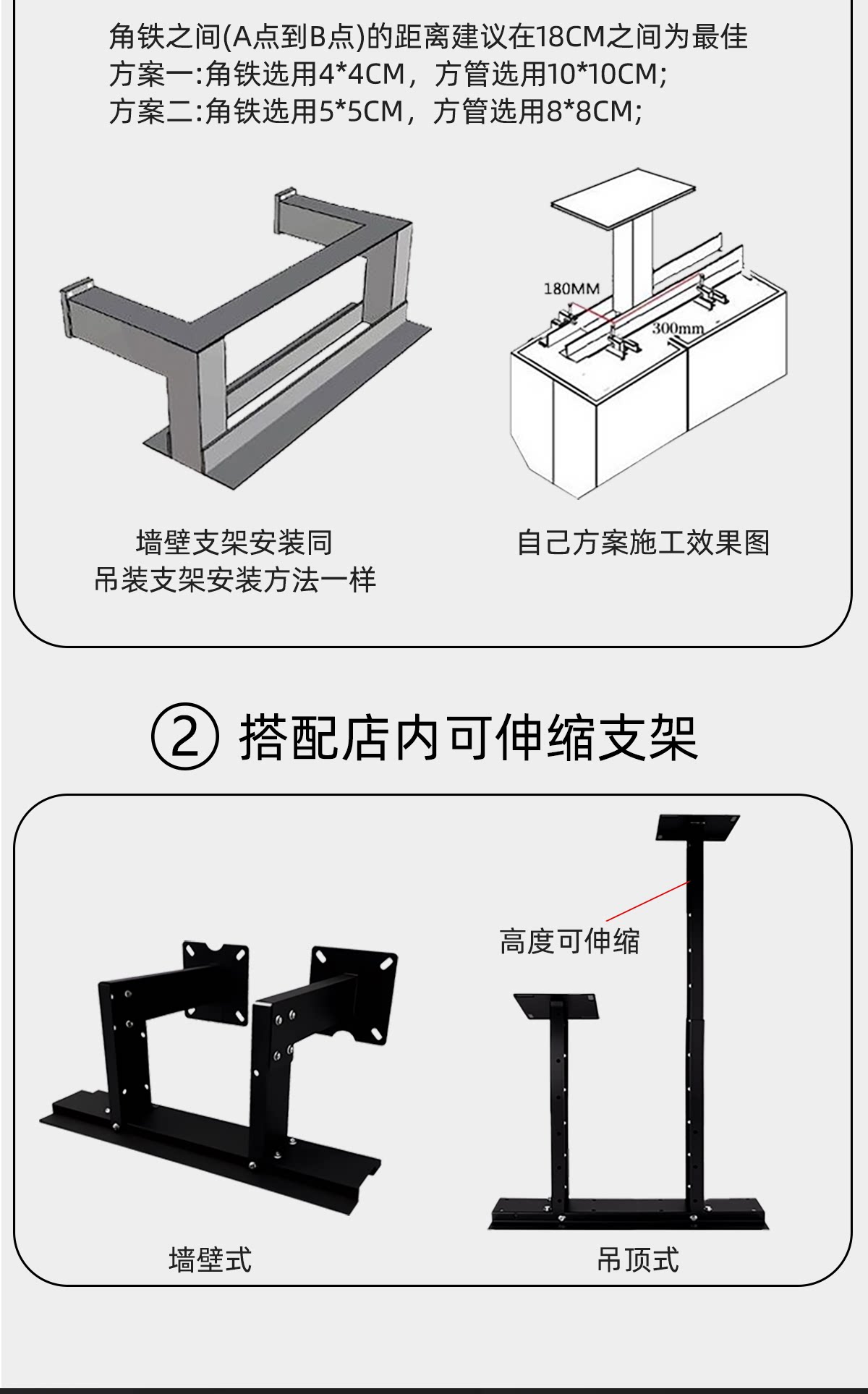 角铁之间(A点到B点)的距离建议在18CM之间为最佳
方案一:角铁选用4*4CM，方管选用10*10CM;
方案二:角铁选用5*5CM，方管选用8*8CM;

180MM

300mm

墙壁支架安装同
吊装支架安装方法一样

自己方案施工效果图

② 搭配店内可伸缩支架

高度可伸缩

墙壁式

吊顶式