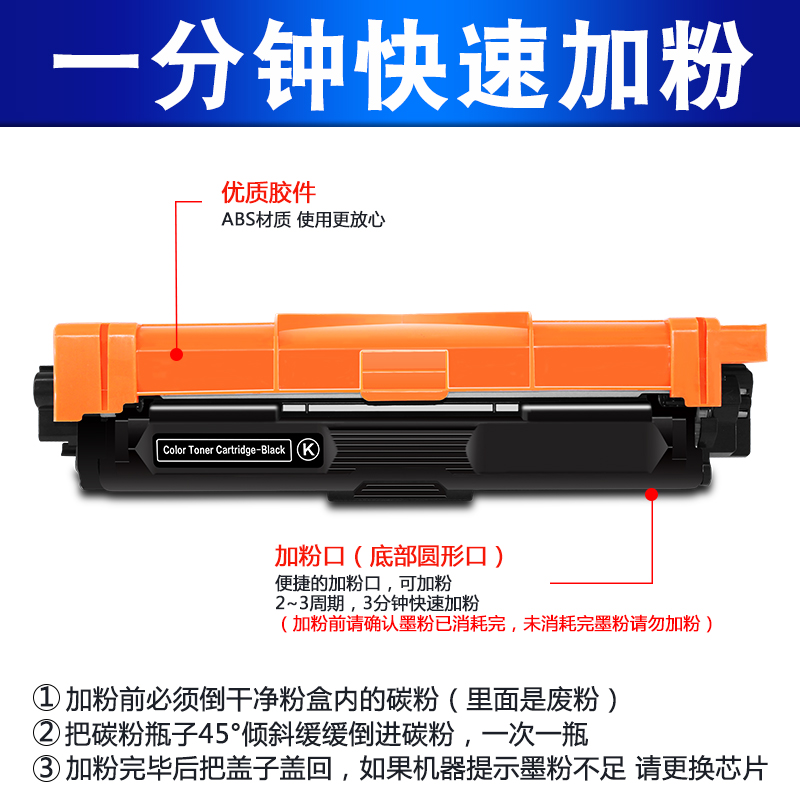 一分钟快速加粉

优质胶件
ABS材质 使用更放心

Color Toner Cartridge-Black K

加粉口（底部圆形口）
便捷的加粉口，可加粉
2~3周期，3分钟快速加粉
（加粉前请确认墨粉已消耗完，未消耗完墨粉请勿加粉）

① 加粉前必须倒干净粉盒内的碳粉（里面是废粉）
② 把碳粉瓶子45°倾斜缓缓倒进碳粉，一次一瓶
③ 加粉完毕后把盖子盖回，如果机器提示墨粉不足 请更换芯片