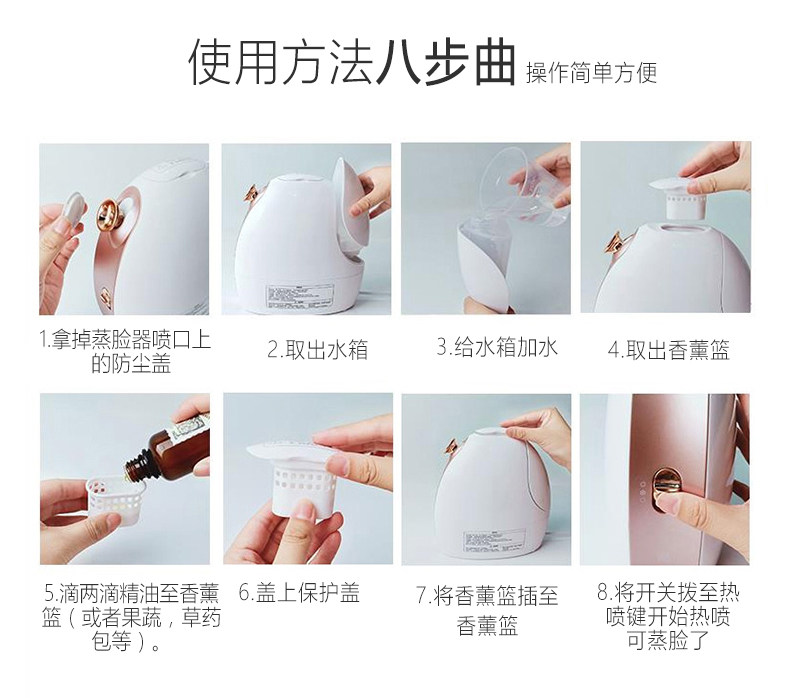 使用方法八步曲 操作简单方便

1.拿掉蒸脸器喷口上的防尘盖

2.取出水箱

3.给水箱加水

4.取出香薰篮

5.滴两滴精油至香薰篮（或者果蔬，草药包等）。

6.盖上保护盖

7.将香薰篮插至香薰篮

8.将开关拨至热喷键开始热喷可蒸脸了