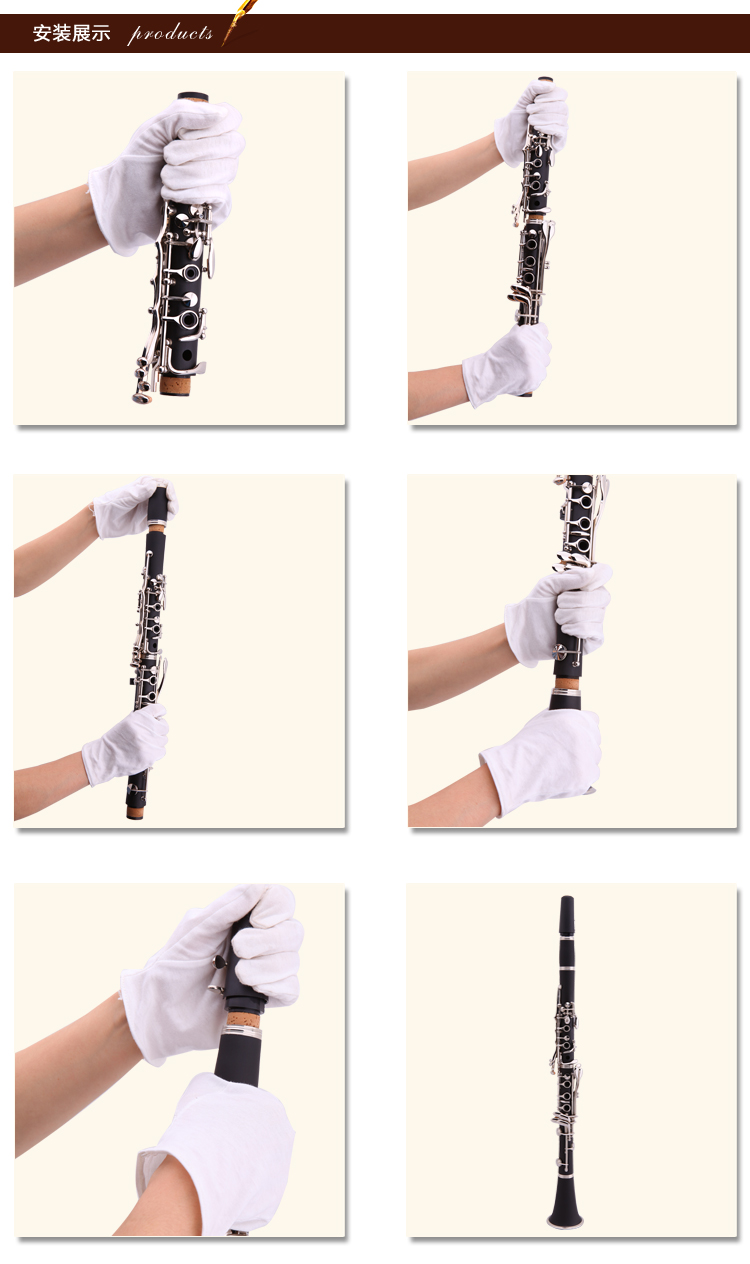 安装展示 products