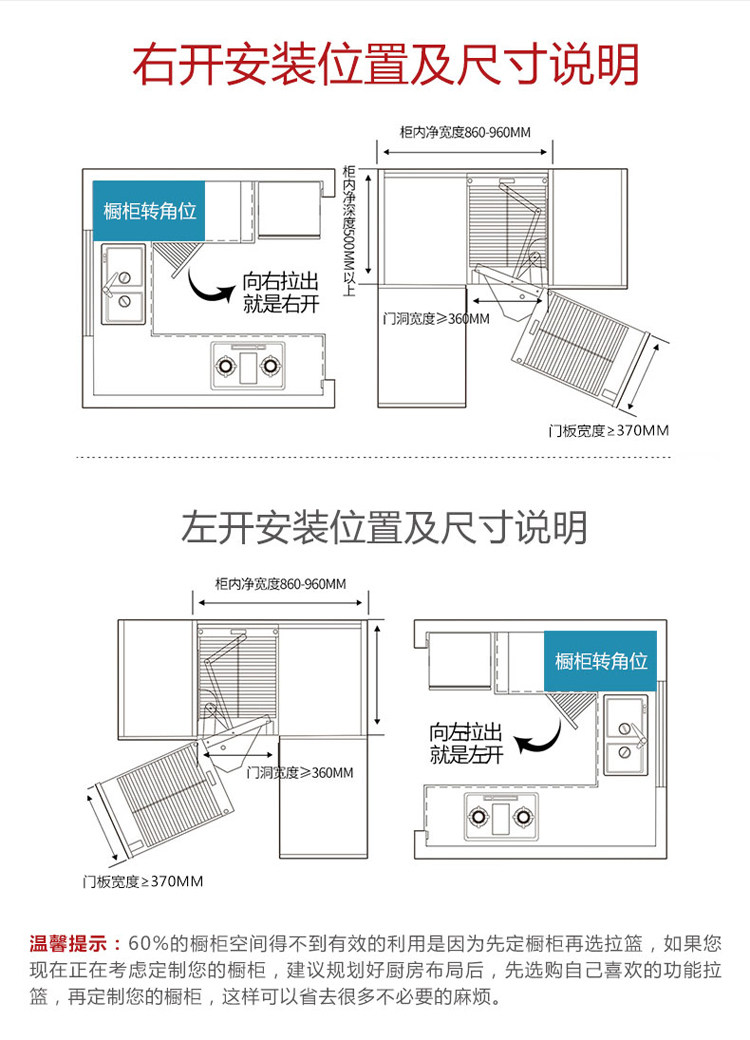 右开安装位置及尺寸说明

橱柜转角位

向右拉出
就是右开

柜内净宽度860-960MM

柜内净深度500MM以上

门洞宽度≥360MM

门板宽度≥370MM

左开安装位置及尺寸说明

柜内净宽度860-960MM

门洞宽度≥360MM

门板宽度≥370MM

橱柜转角位

向左拉出
就是左开

温馨提示：60%的橱柜空间得不到有效的利用是因为先定橱柜再选拉篮，如果您现在正在考虑定制您的橱柜，建议规划好厨房布局后，先选购自己喜欢的功能拉篮，再定制您的橱柜，这样可以省去很多不必要的麻烦。