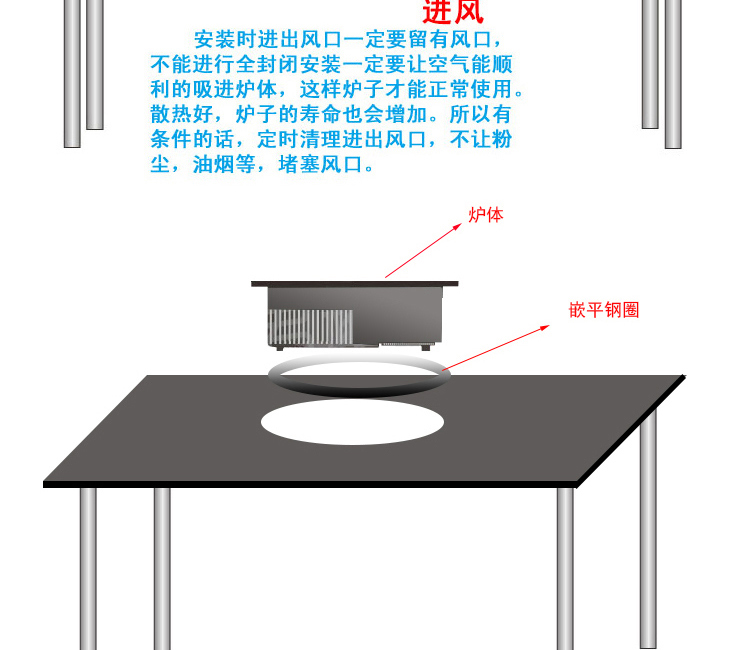 进风

安装时进出风口一定要留有风口，不能进行全封闭安装一定要让空气能顺利的吸进炉体，这样炉子才能正常使用。散热好，炉子的寿命也会增加。所以有条件的话，定时清理进出风口，不让粉尘，油烟等，堵塞风口。

炉体

嵌平钢圈