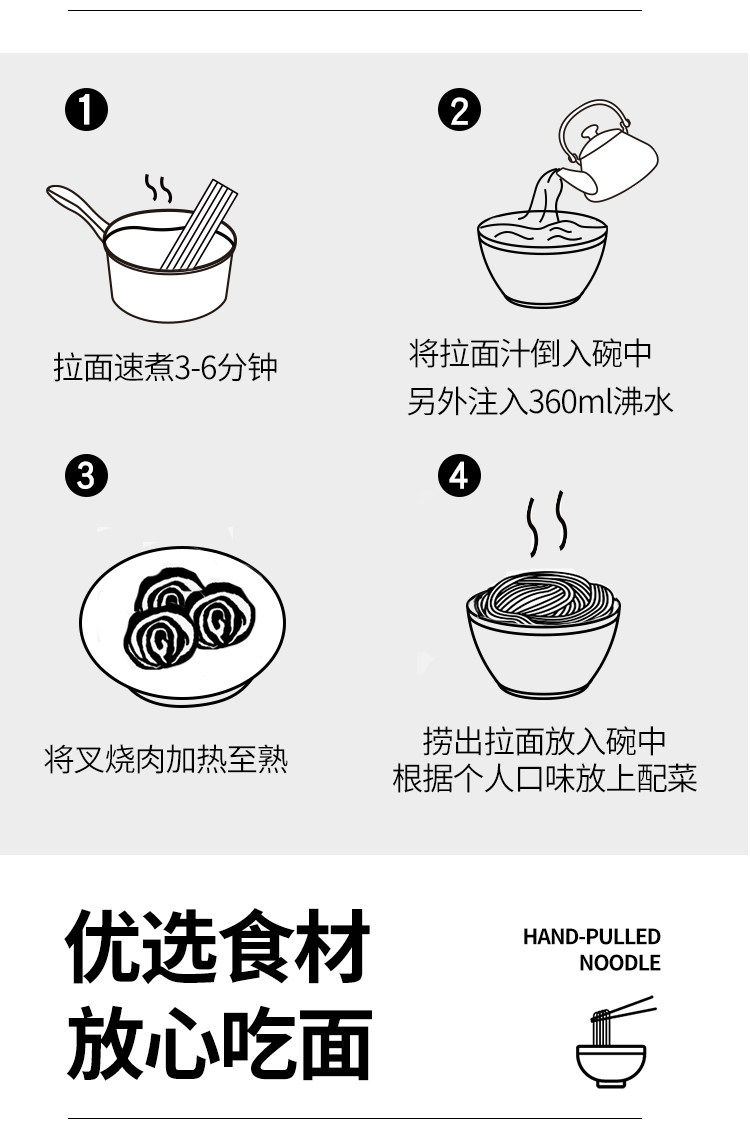 ❶
拉面速煮3-6分钟

❷
将拉面汁倒入碗中
另外注入360ml沸水

❸
将叉烧肉加热至熟

❹
捞出拉面放入碗中
根据个人口味放上配菜

优选食材
放心吃面

HAND-PULLED
NOODLE