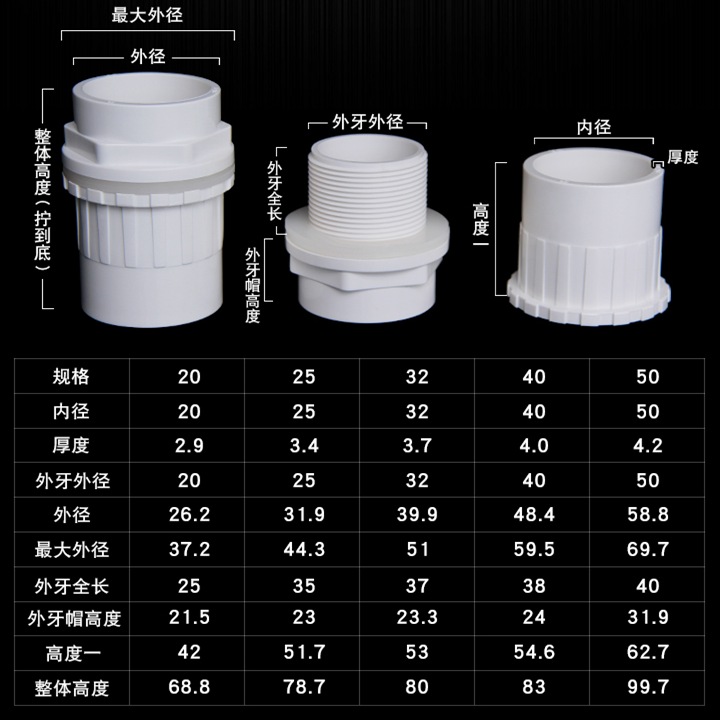 最大外径

外径

整体高度（拧到底）

外牙外径

外牙全长

外牙帽高度

内径

厚度

高度一

| 规格 | 20 | 25 | 32 | 40 | 50 |
|---|---|---|---|---|---|
| 内径 | 20 | 25 | 32 | 40 | 50 |
| 厚度 | 2.9 | 3.4 | 3.7 | 4.0 | 4.2 |
| 外牙外径 | 20 | 25 | 32 | 40 | 50 |
| 外径 | 26.2 | 31.9 | 39.9 | 48.4 | 58.8 |
| 最大外径 | 37.2 | 44.3 | 51 | 59.5 | 69.7 |
| 外牙全长 | 25 | 35 | 37 | 38 | 40 |
| 外牙帽高度 | 21.5 | 23 | 23.3 | 24 | 31.9 |
| 高度一 | 42 | 51.7 | 53 | 54.6 | 62.7 |
| 整体高度 | 68.8 | 78.7 | 80 | 83 | 99.7 |