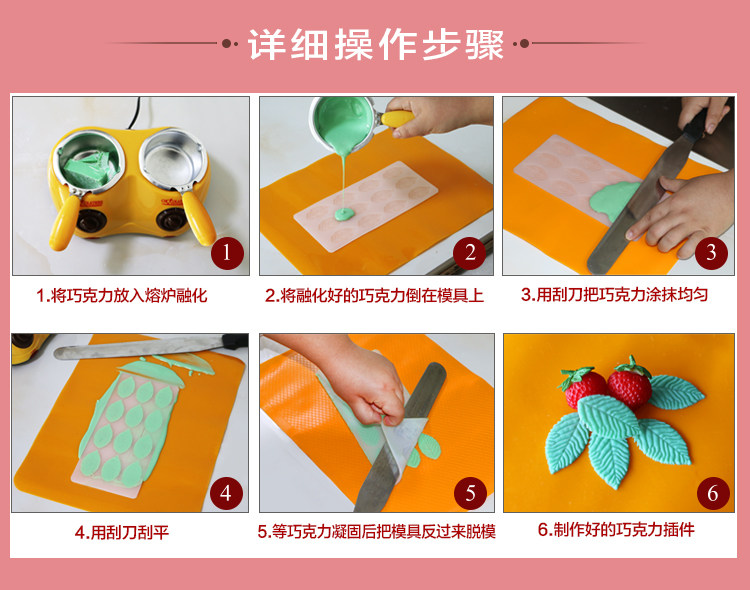 详细操作步骤

1

1.将巧克力放入熔炉融化

2

2.将融化好的巧克力倒在模具上

3

3.用刮刀把巧克力涂抹均匀

4

4.用刮刀刮平

5

5.等巧克力凝固后把模具反过来脱模

6

6.制作好的巧克力插件