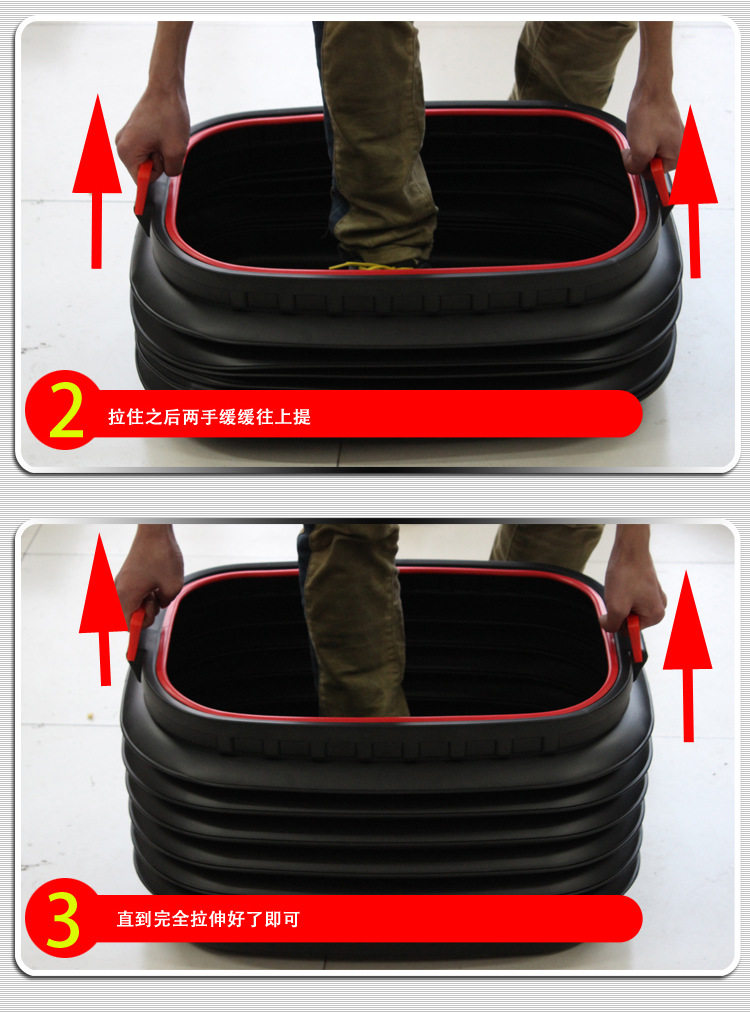 2 拉住之后两手缓缓往上提

3 直到完全拉伸好了即可