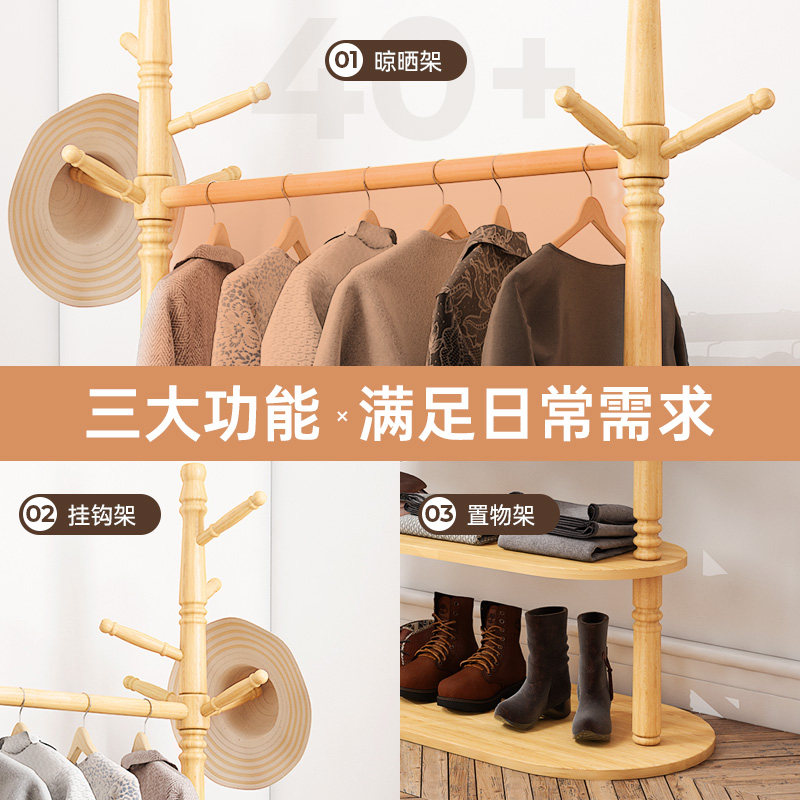 40+

01 晾晒架

三大功能 × 满足日常需求

02 挂钩架

03 置物架