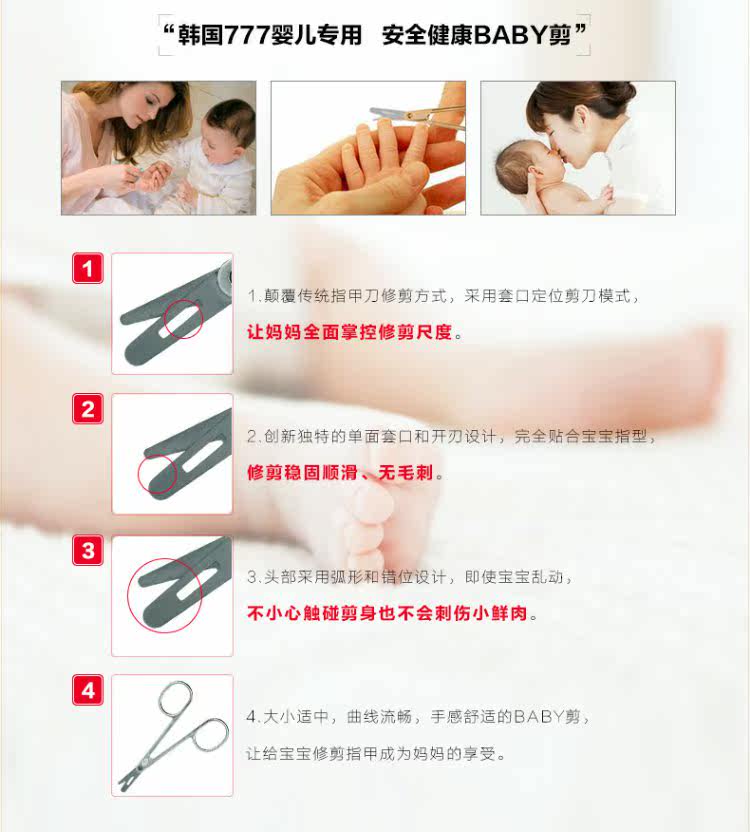 “韩国777婴儿专用　安全健康BABY剪”

1

1.颠覆传统指甲刀修剪方式，采用套口定位剪刀模式，

让妈妈全面掌控修剪尺度。

2

2.创新独特的单面套口和开刃设计，完全贴合宝宝指型，

修剪稳固顺滑、无毛刺。

3

3.头部采用弧形和错位设计，即使宝宝乱动，

不小心触碰剪身也不会刺伤小鲜肉。

4

4.大小适中，曲线流畅，手感舒适的BABY剪，

让给宝宝修剪指甲成为妈妈的享受。