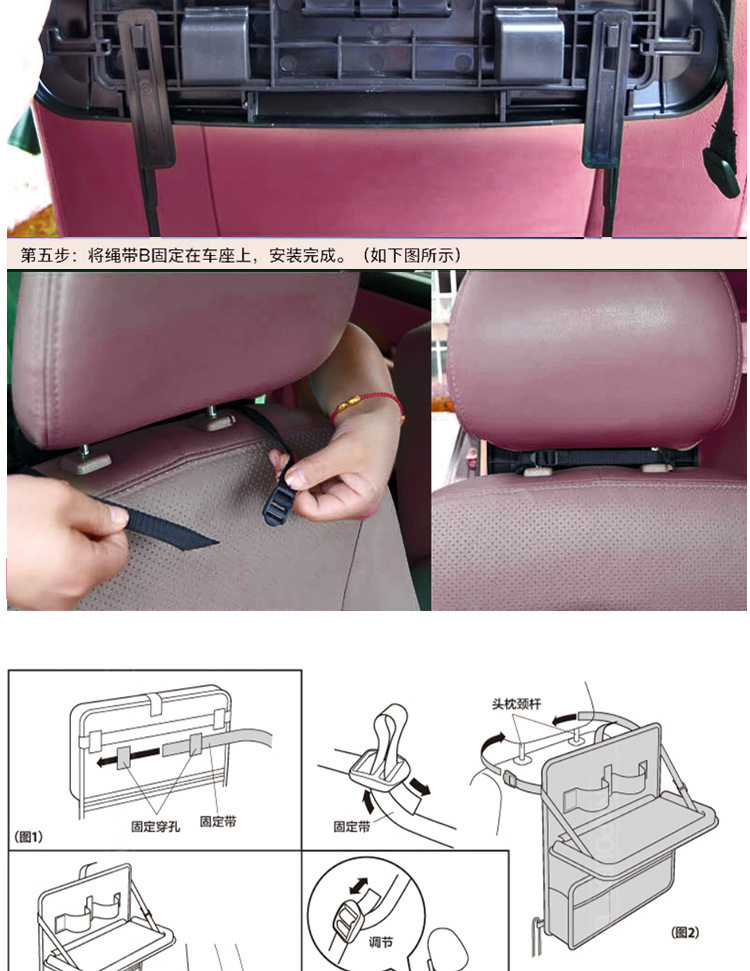 第五步：将绳带B固定在车座上，安装完成。（如下图所示）

固定穿孔

固定带

(图1)

固定带

头枕颈杆

(图2)

调节