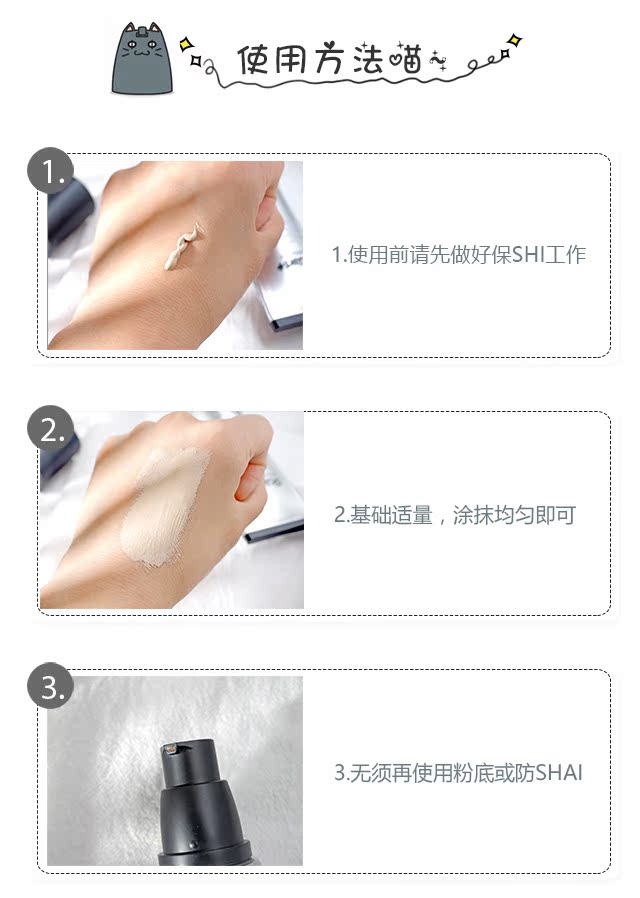 使用方法喵~

1.

1.使用前请先做好保SHI工作

2.

2.基础适量，涂抹均匀即可

3.

3.无须再使用粉底或防SHAI