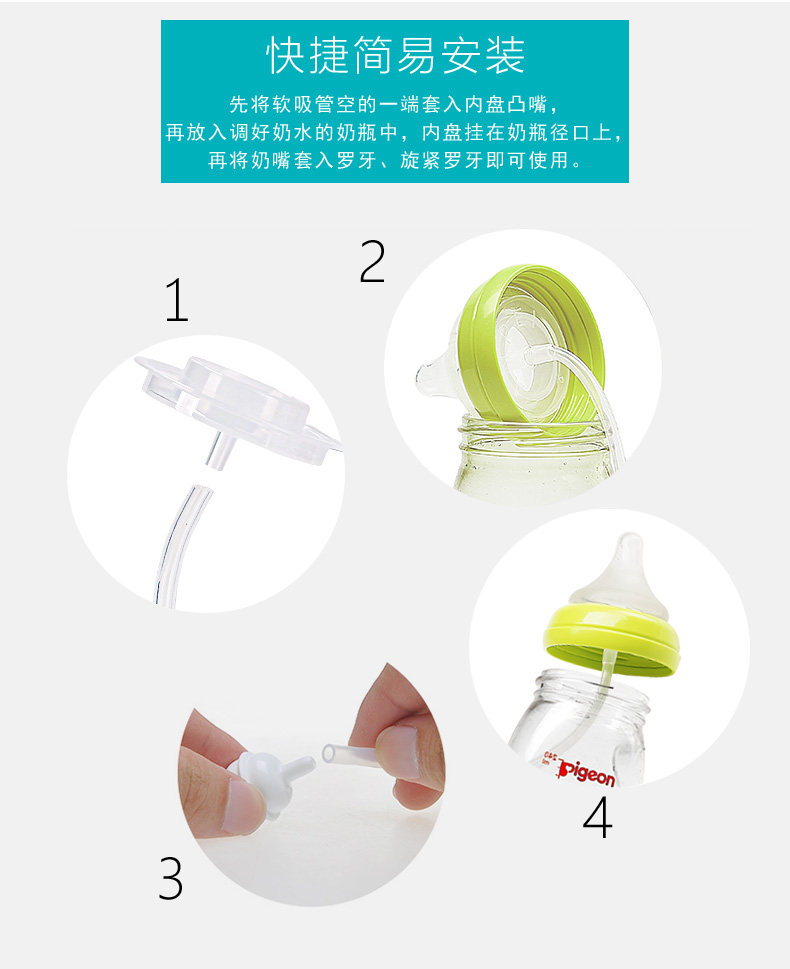 快捷简易安装

先将软吸管空的一端套入内盘凸嘴，
再放入调好奶水的奶瓶中，内盘挂在奶瓶径口上，
再将奶嘴套入罗牙、旋紧罗牙即可使用。

1

2

3

Pigeon

4