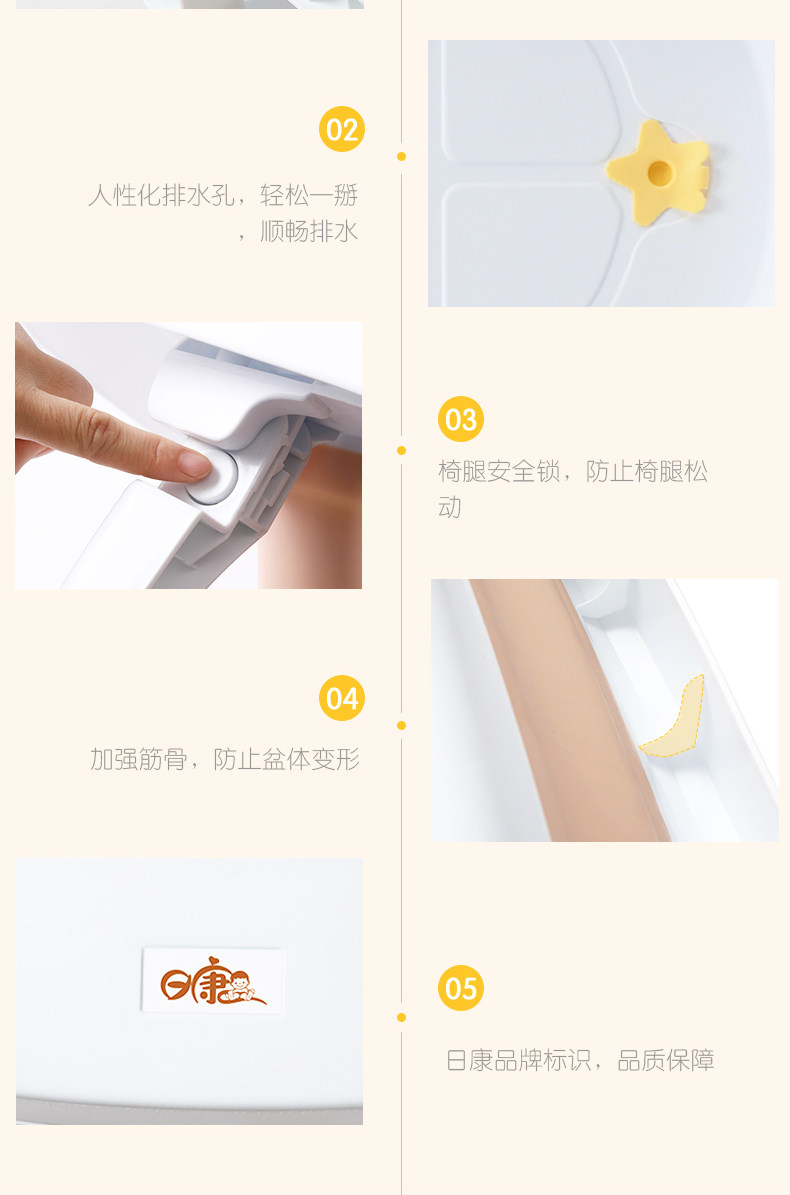 02

人性化排水孔，轻松一掰，顺畅排水

03

椅腿安全锁，防止椅腿松动

04

加强筋骨，防止盆体变形

日康

05

日康品牌标识，品质保障