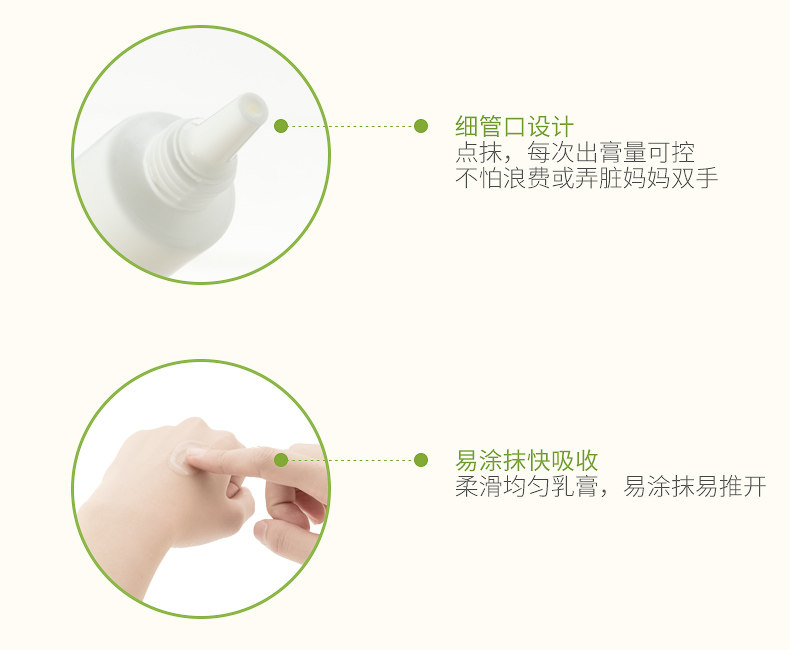 细管口设计
点抹，每次出膏量可控
不怕浪费或弄脏妈妈双手

易涂抹快吸收
柔滑均匀乳膏，易涂抹易推开