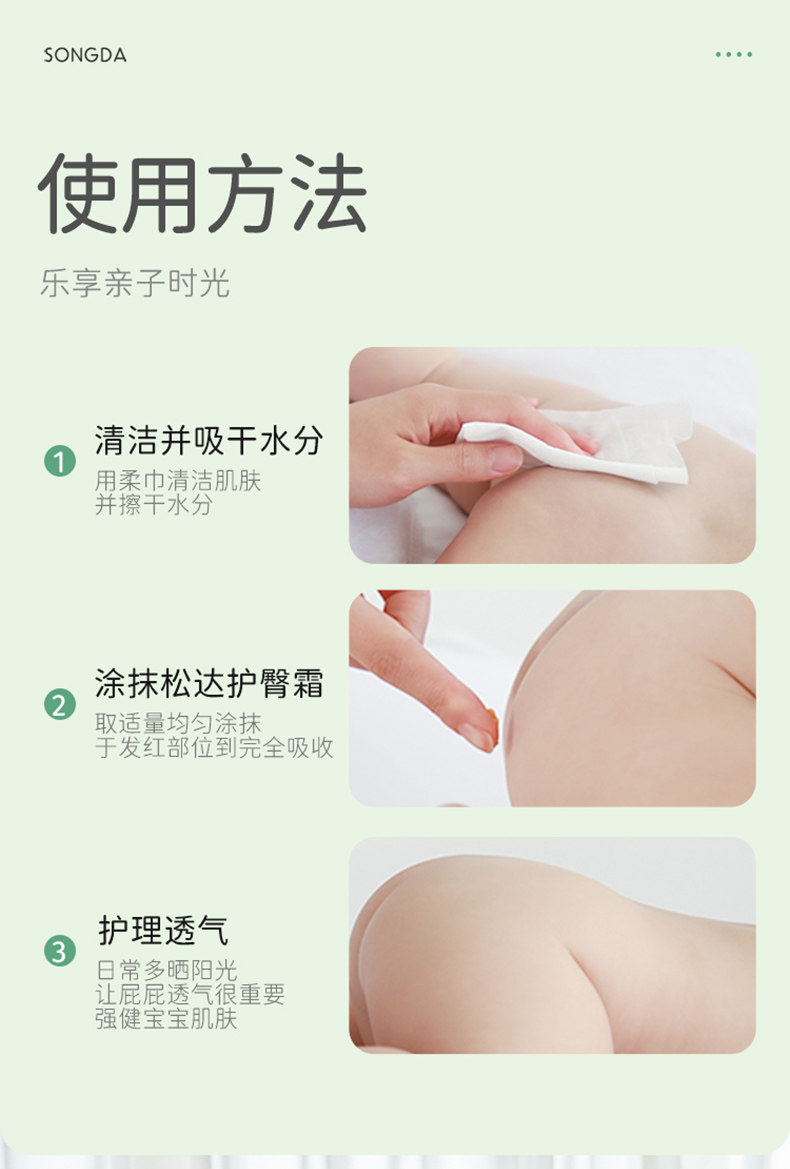 SONGDA

使用方法

乐享亲子时光

1 清洁并吸干水分
用柔巾清洁肌肤
并擦干水分

2 涂抹松达护臀霜
取适量均匀涂抹
于发红部位到完全吸收

3 护理透气
日常多晒阳光
让屁屁透气很重要
强健宝宝肌肤