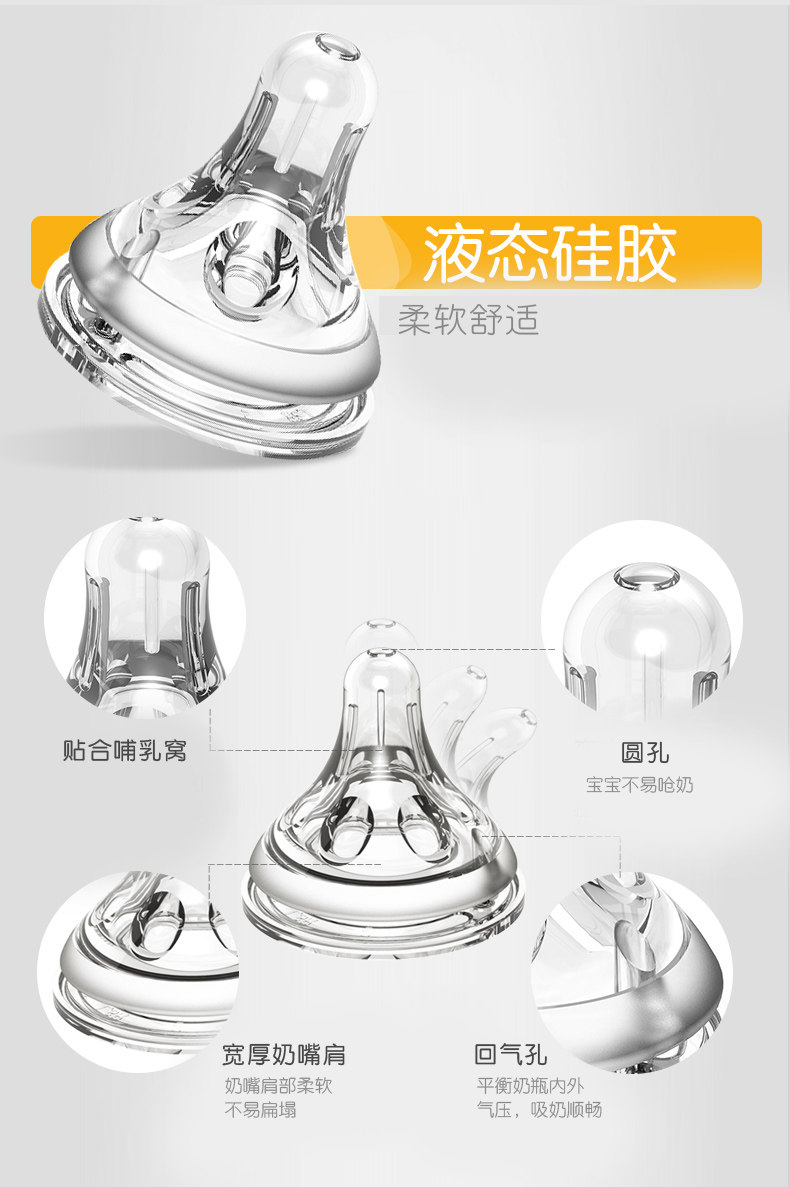 液态硅胶

柔软舒适

贴合哺乳窝

圆孔

宝宝不易呛奶

宽厚奶嘴肩

奶嘴肩部柔软
不易扁塌

回气孔

平衡奶瓶内外
气压，吸奶顺畅