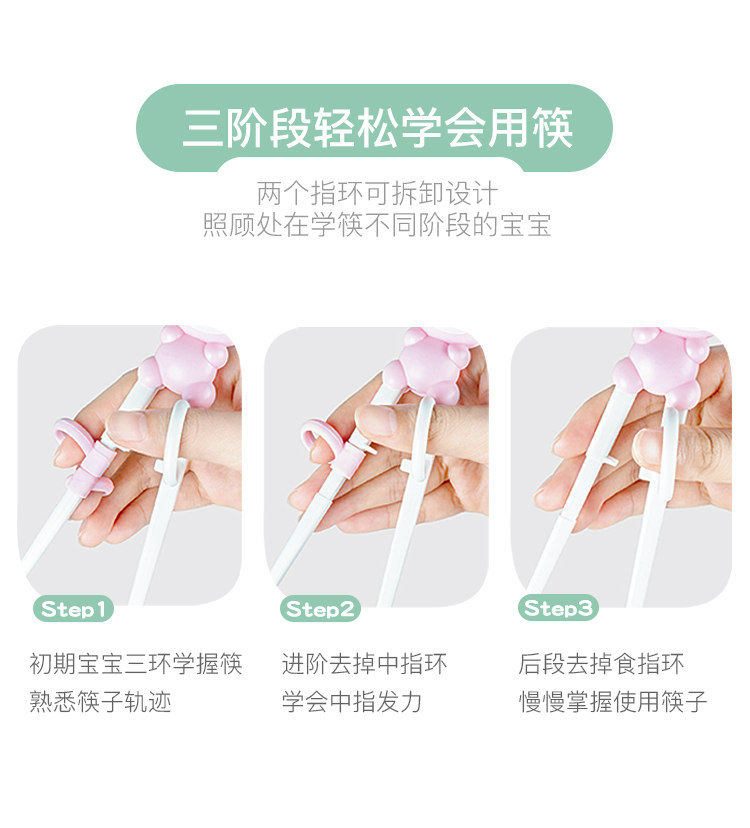 三阶段轻松学会用筷

两个指环可拆卸设计
照顾处在学筷不同阶段的宝宝

Step1

初期宝宝三环学握筷
熟悉筷子轨迹

Step2

进阶去掉中指环
学会中指发力

Step3

后段去掉食指环
慢慢掌握使用筷子