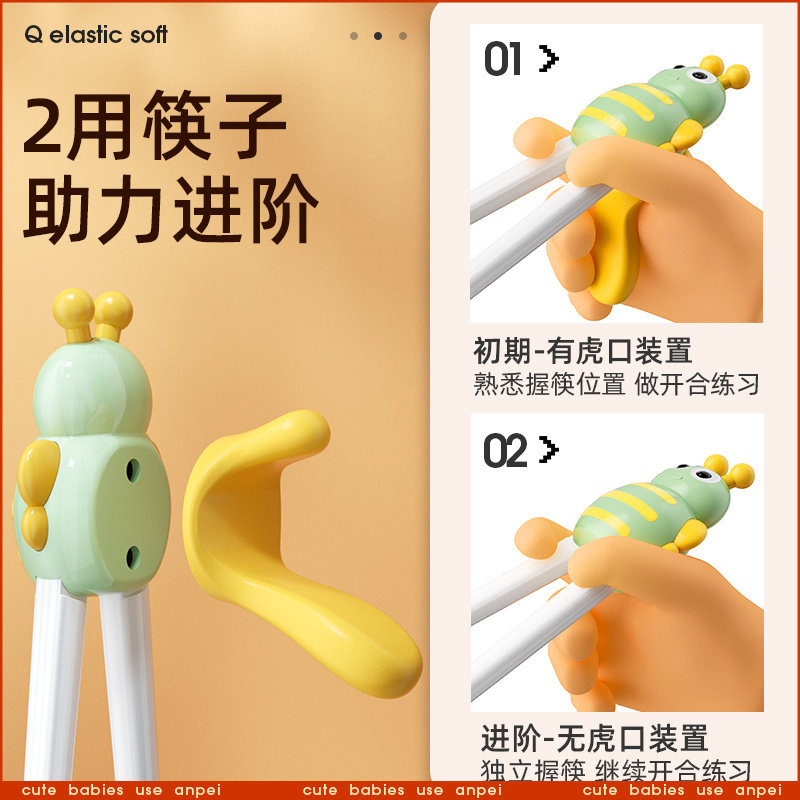 Q elastic soft

2用筷子
助力进阶

01 >

初期-有虎口装置
熟悉握筷位置 做开合练习

02 >

进阶-无虎口装置
独立握筷 继续开合练习

cute babies use anpei cute babies use anpei cute babies use anpei