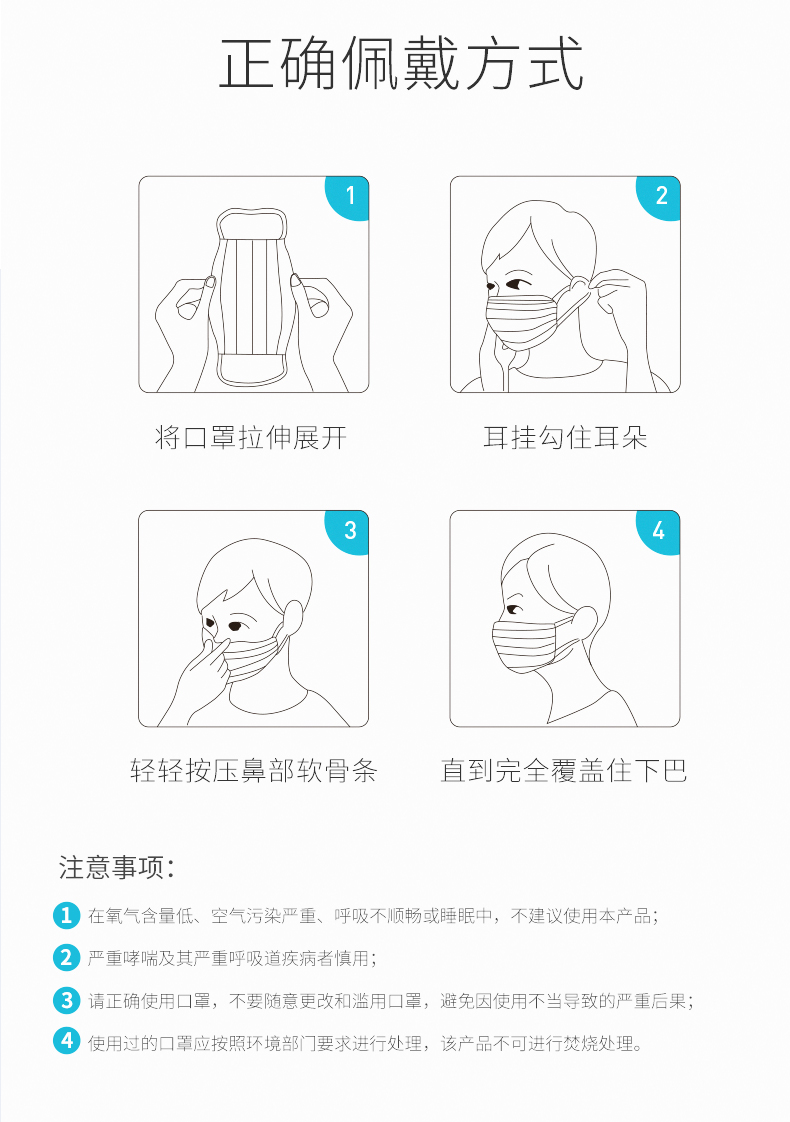 正确佩戴方式

1

将口罩拉伸展开

2

耳挂勾住耳朵

3

轻轻按压鼻部软骨条

4

直到完全覆盖住下巴

注意事项：

1 在氧气含量低、空气污染严重、呼吸不顺畅或睡眠中，不建议使用本产品；

2 严重哮喘及其严重呼吸道疾病者慎用；

3 请正确使用口罩，不要随意更改和滥用口罩，避免因使用不当导致的严重后果；

4 使用过的口罩应按照环境部门要求进行处理，该产品不可进行焚烧处理。