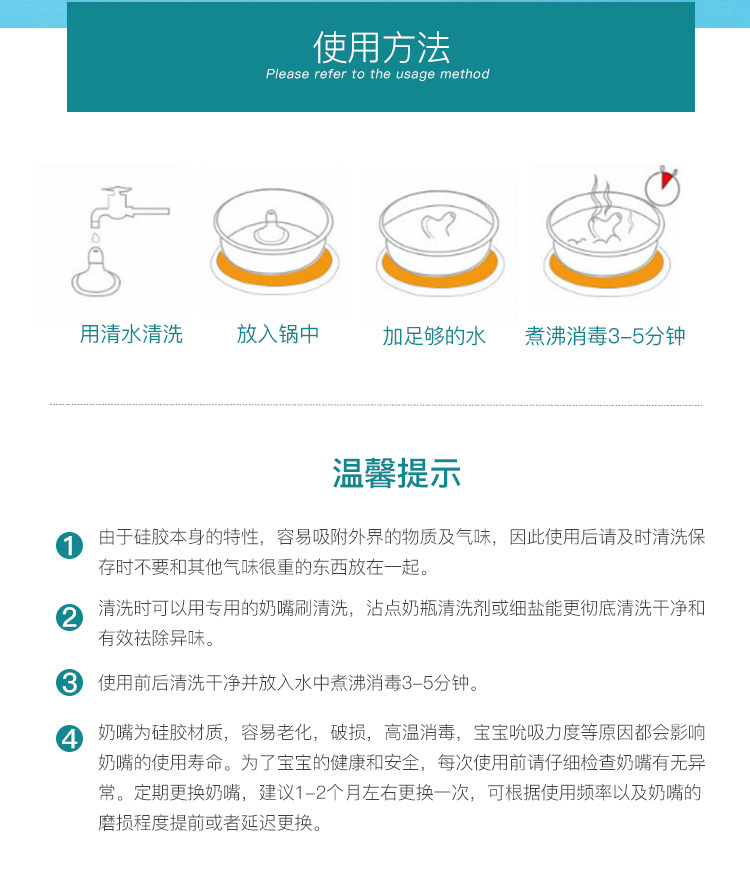 使用方法
Please refer to the usage method

用清水清洗

放入锅中

加足够的水

煮沸消毒3-5分钟

温馨提示

1 由于硅胶本身的特性，容易吸附外界的物质及气味，因此使用后请及时清洗保存时不要和其他气味很重的东西放在一起。

2 清洗时可以用专用的奶嘴刷清洗，沾点奶瓶清洗剂或细盐能更彻底清洗干净和有效祛除异味。

3 使用前后清洗干净并放入水中煮沸消毒3-5分钟。

4 奶嘴为硅胶材质，容易老化，破损，高温消毒，宝宝吮吸力度等原因都会影响奶嘴的使用寿命。为了宝宝的健康和安全，每次使用前请仔细检查奶嘴有无异常。定期更换奶嘴，建议1-2个月左右更换一次，可根据使用频率以及奶嘴的磨损程度提前或者延迟更换。