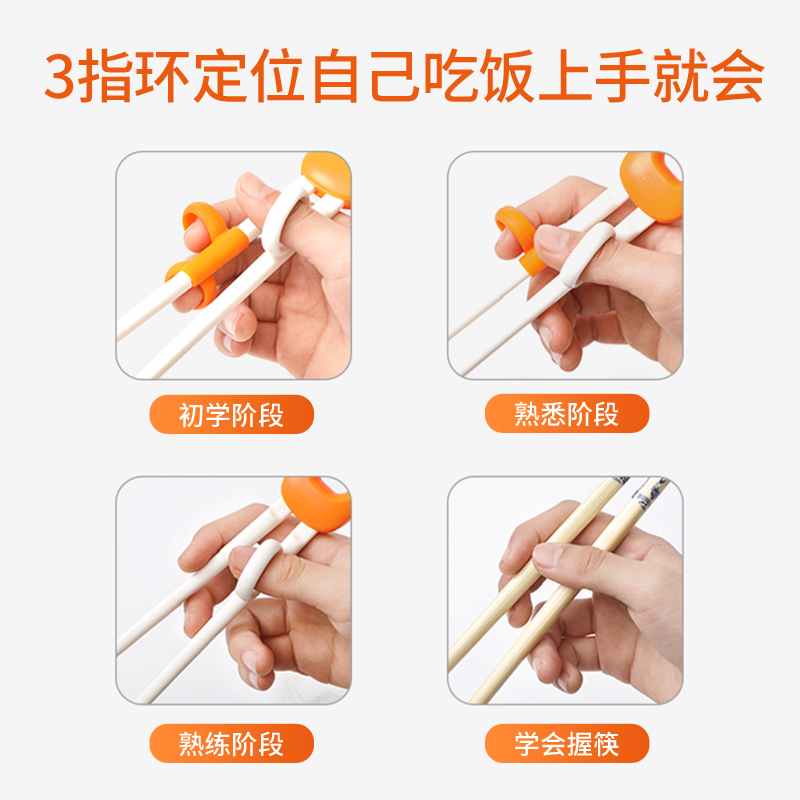 3指环定位自己吃饭上手就会

初学阶段

熟悉阶段

熟练阶段

学会握筷