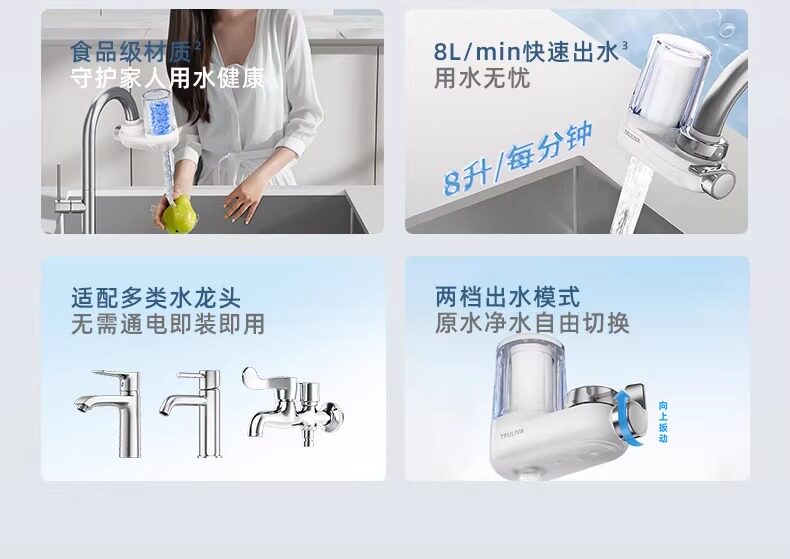 食品级材质$^2$
守护家人用水健康

8L/min快速出水$^3$
用水无忧

8升/每分钟

TRULIVA

适配多类水龙头
无需通电即装即用

两档出水模式
原水净水自由切换

TRULIVA

向上扳动