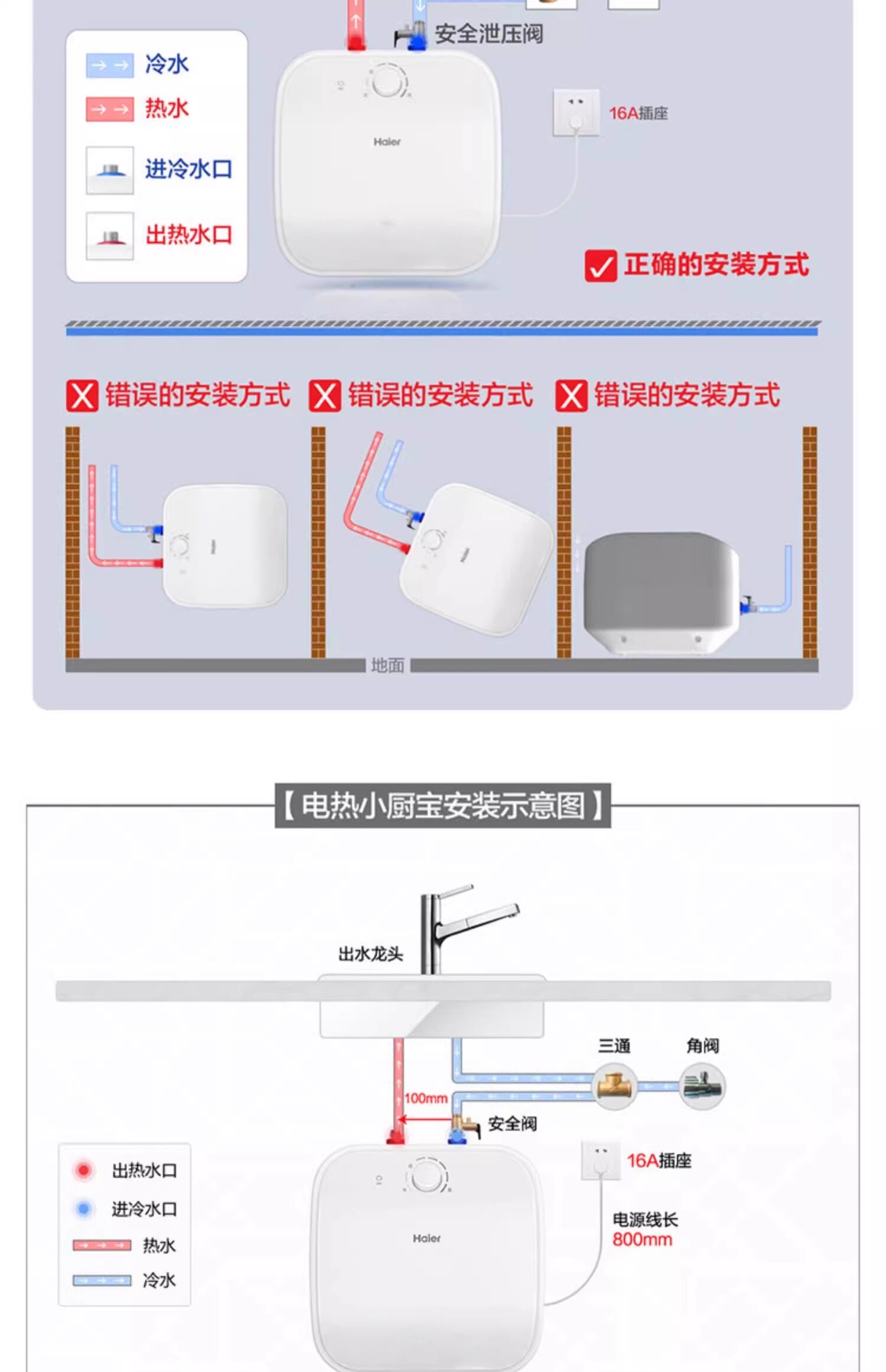 安全泄压阀

冷水
热水
进冷水口
出热水口

Haier

16A插座

正确的安装方式

错误的安装方式 错误的安装方式 错误的安装方式

地面

【电热小厨宝安装示意图】

出水龙头

三通
角阀

100mm
安全阀

16A插座

电源线长
800mm

出热水口
进冷水口
热水
冷水

Haier