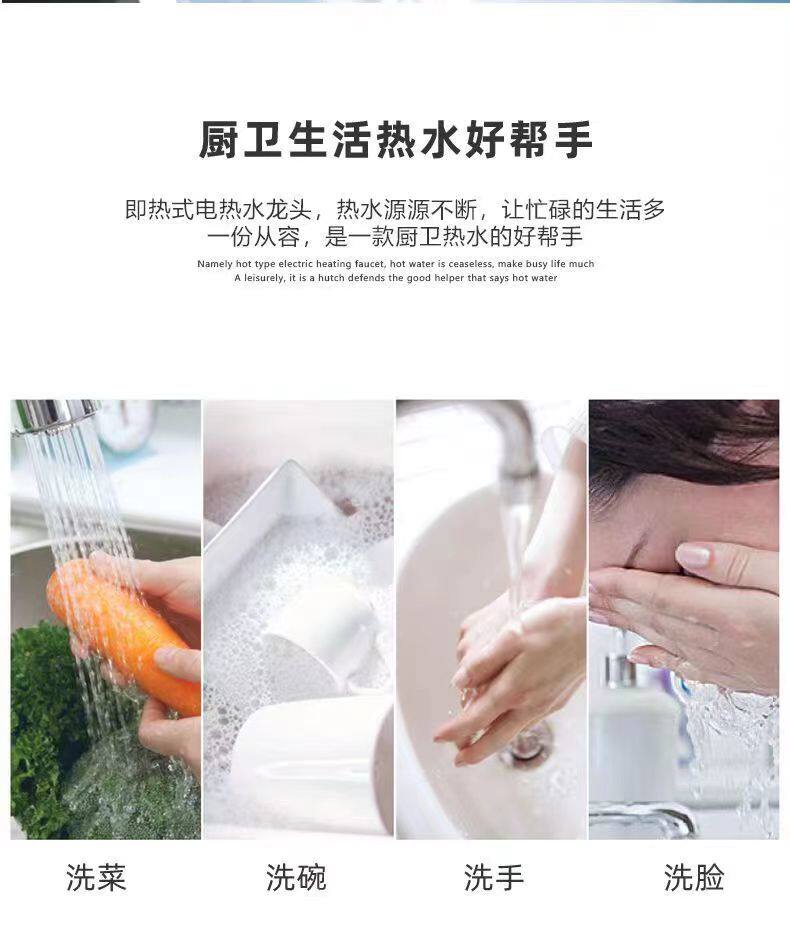 厨卫生活热水好帮手

即热式电热水龙头，热水源源不断，让忙碌的生活多一份从容，是一款厨卫热水的好帮手

Namely hot type electric heating faucet, hot water is ceaseless, make busy life much A leisurely, it is a hutch defends the good helper that says hot water

洗菜

洗碗

洗手

洗脸