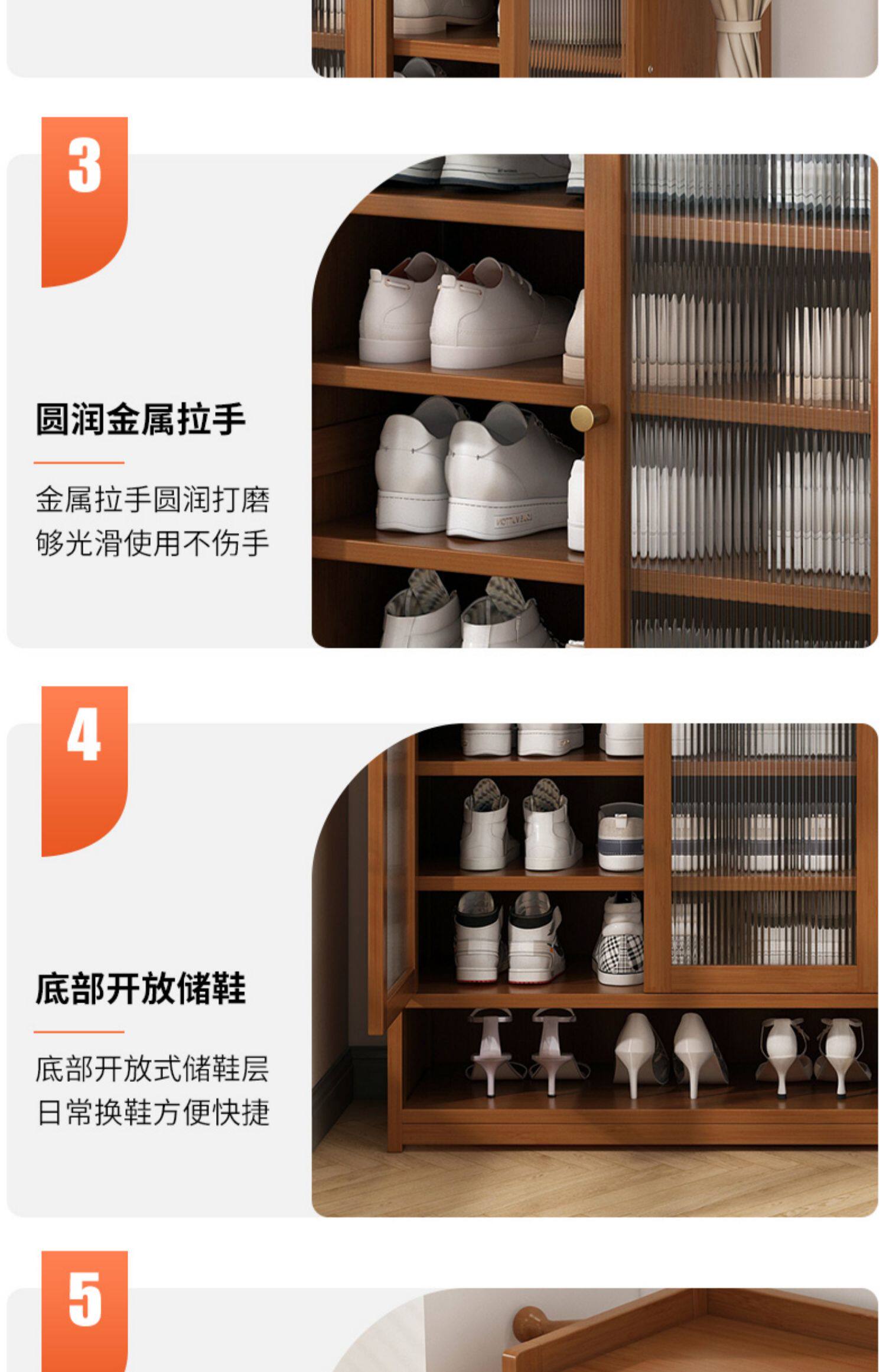 3

圆润金属拉手

金属拉手圆润打磨
够光滑使用不伤手

4

底部开放储鞋

底部开放式储鞋层
日常换鞋方便快捷

5