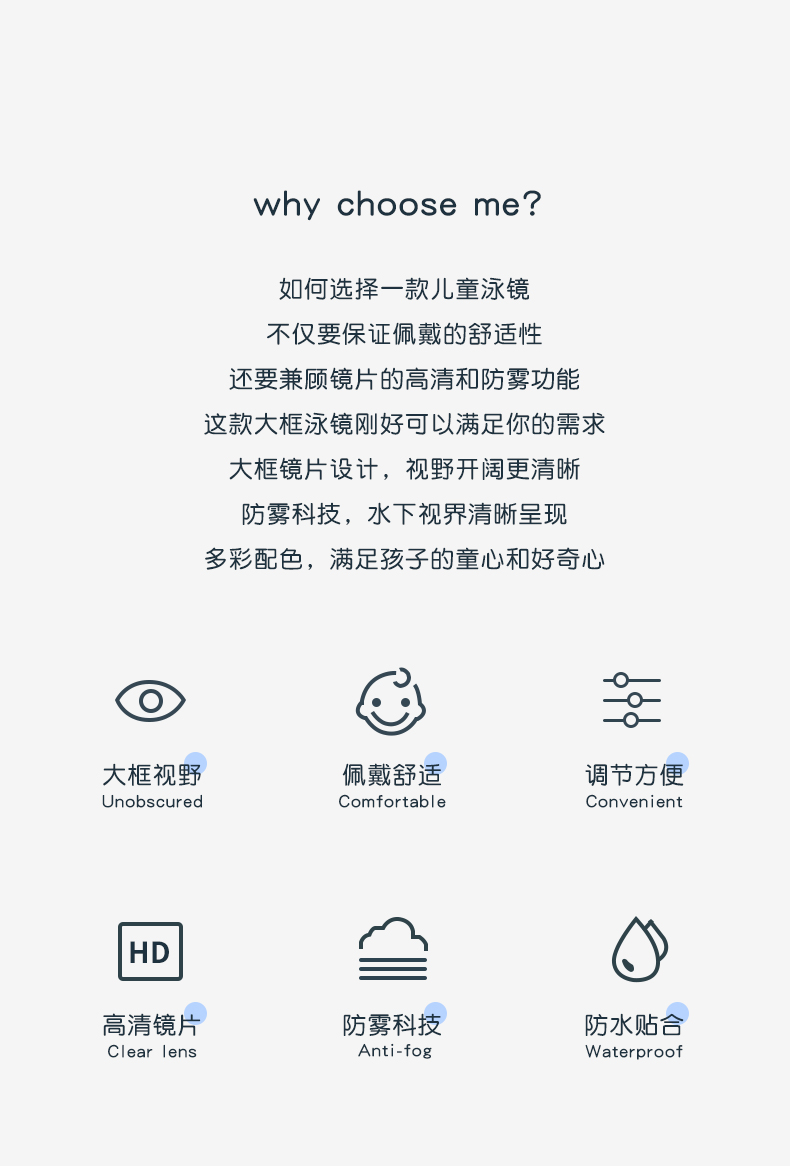 why choose me?

如何选择一款儿童泳镜
不仅要保证佩戴的舒适性
还要兼顾镜片的高清和防雾功能
这款大框泳镜刚好可以满足你的需求
大框镜片设计，视野开阔更清晰
防雾科技，水下视界清晰呈现
多彩配色，满足孩子的童心和好奇心

大框视野
Unobscured

佩戴舒适
Comfortable

调节方便
Convenient

HD

高清镜片
Clear lens

防雾科技
Anti-fog

防水贴合
Waterproof