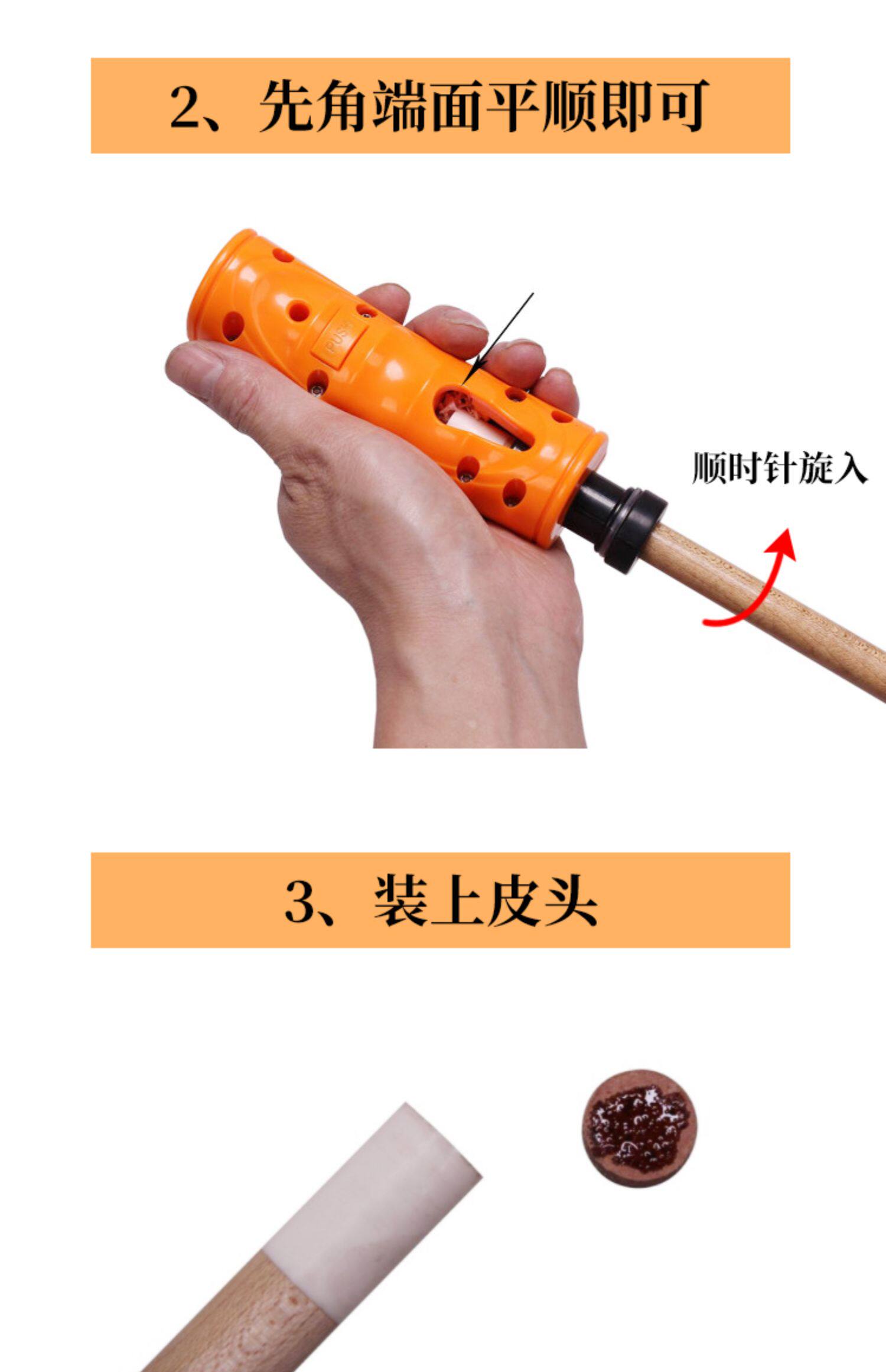 2、先角端面平顺即可

PUSH

顺时针旋入

3、装上皮头