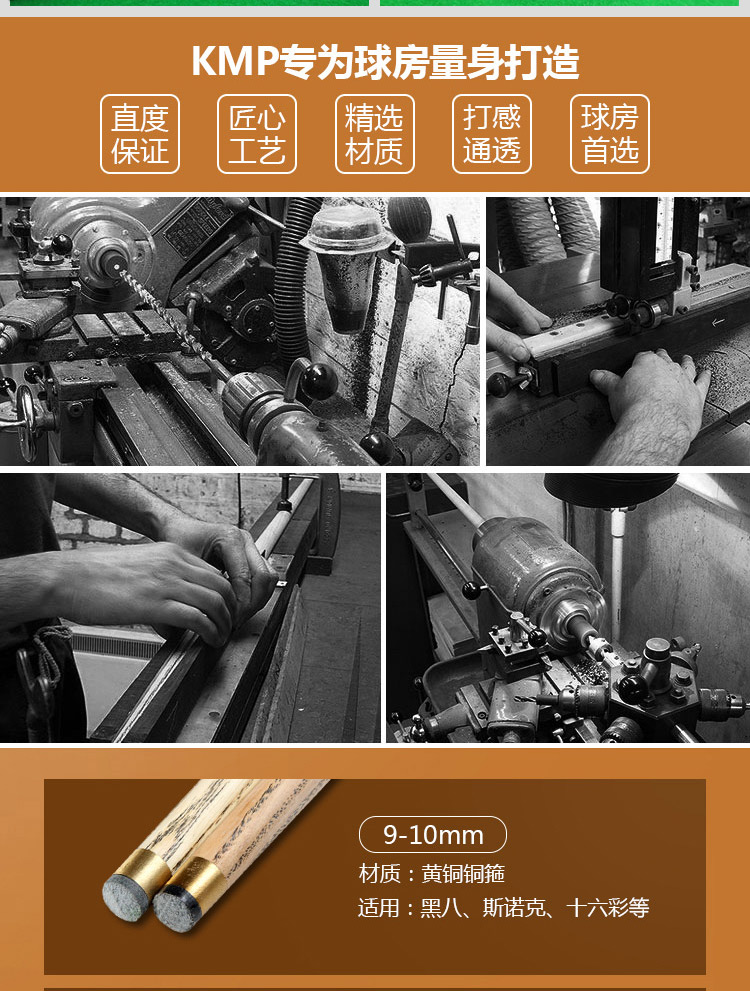 KMP专为球房量身打造

直度保证

匠心工艺

精选材质

打感通透

球房首选

9-10mm

材质：黄铜铜箍

适用：黑八、斯诺克、十六彩等