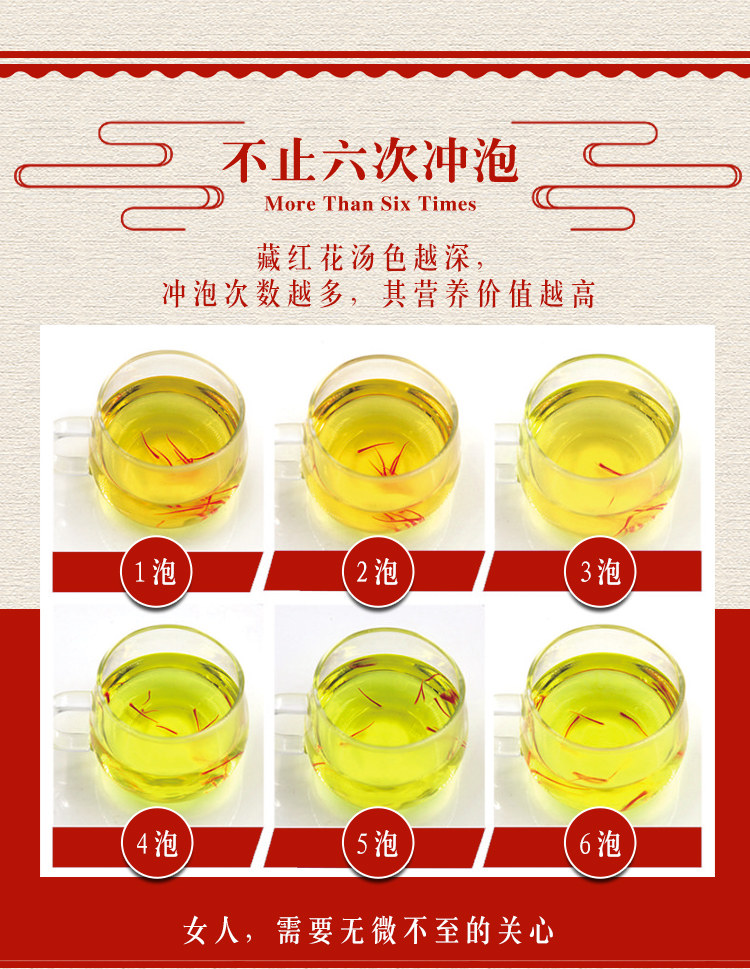 不止六次冲泡
More Than Six Times

藏红花汤色越深，
冲泡次数越多，其营养价值越高

1泡

2泡

3泡

4泡

5泡

6泡

女人，需要无微不至的关心