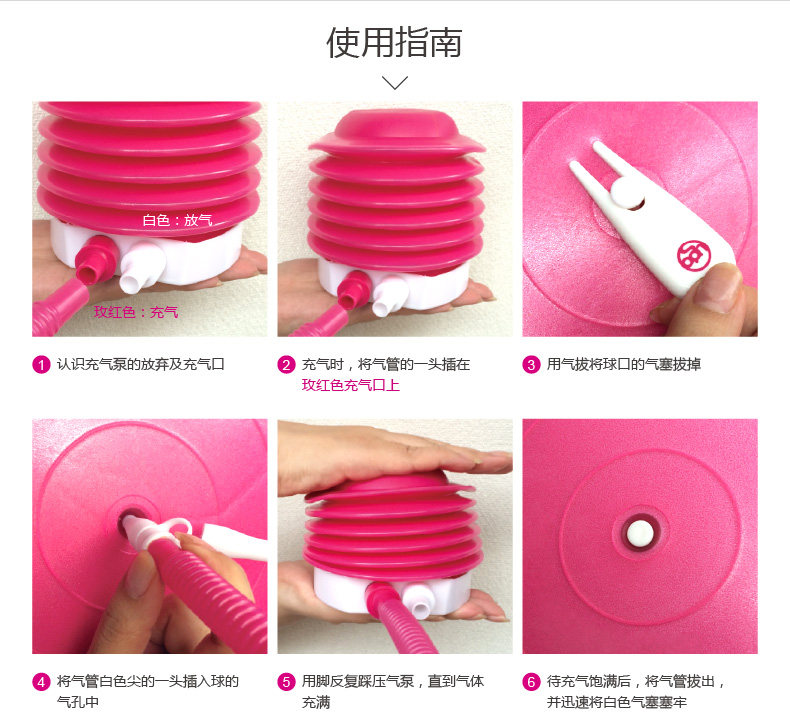 使用指南

白色：放气

玫红色：充气

1 认识充气泵的放弃及充气口

2 充气时，将气管的一头插在玫红色充气口上

3 用气拔将球口的气塞拔掉

4 将气管白色尖的一头插入球的气孔中

5 用脚反复踩压气泵，直到气体充满

6 待充气饱满后，将气管拔出，并迅速将白色气塞塞牢