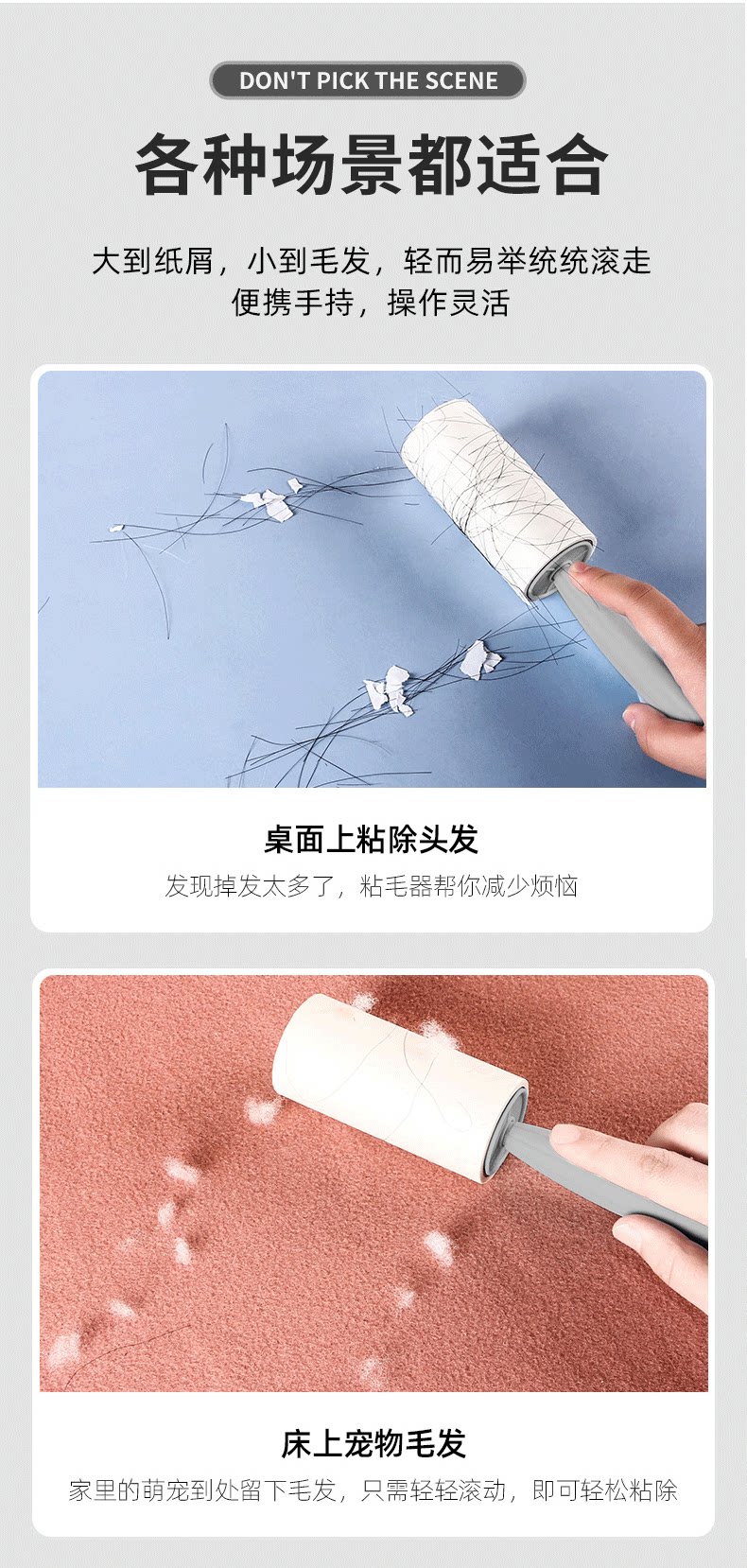 DON'T PICK THE SCENE

各种场景都适合

大到纸屑，小到毛发，轻而易举统统滚走
便携手持，操作灵活

桌面上粘除头发

发现掉发太多了，粘毛器帮你减少烦恼

床上宠物毛发

家里的萌宠到处留下毛发，只需轻轻滚动，即可轻松粘除