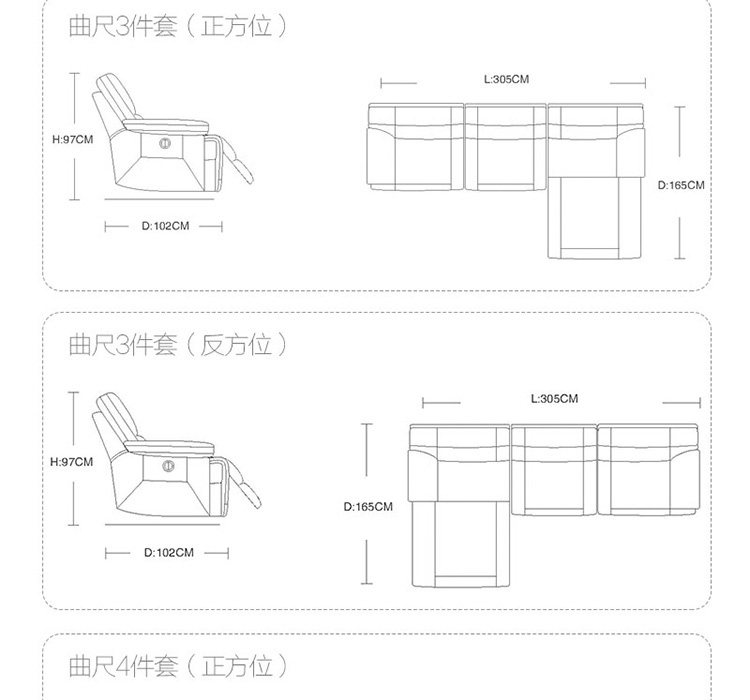 曲尺3件套（正方位）

H:97CM

D:102CM

L:305CM

D:165CM

曲尺3件套（反方位）

H:97CM

D:102CM

L:305CM

D:165CM

曲尺4件套（正方位）