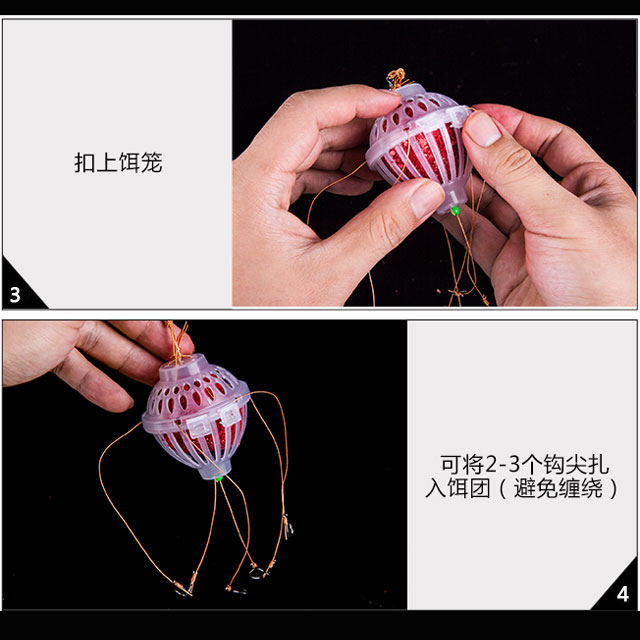 扣上饵笼

3

可将2-3个钩尖扎入饵团（避免缠绕）

4