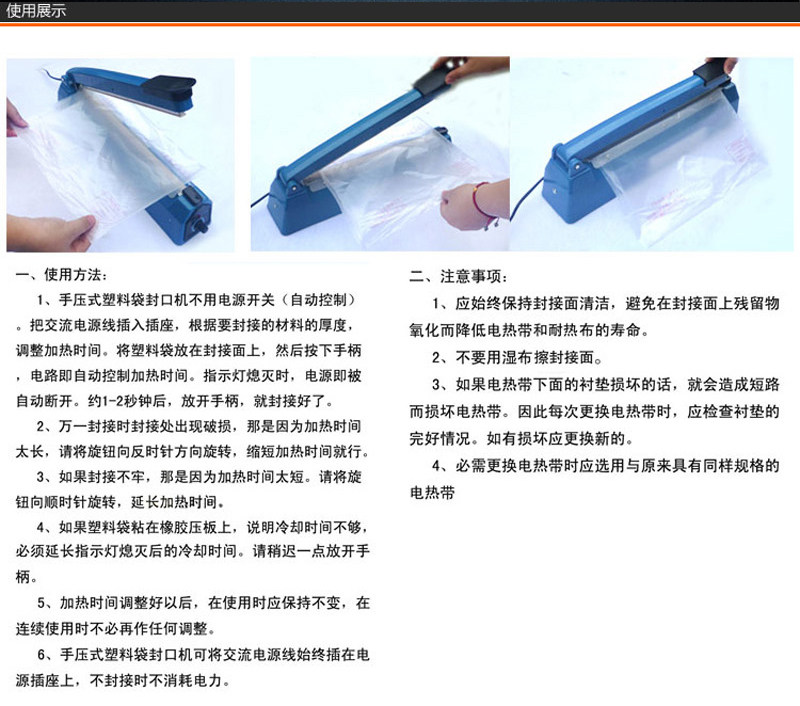 使用展示

一、使用方法：

1、手压式塑料袋封口机不用电源开关（自动控制）。把交流电源线插入插座，根据要封接的材料的厚度，调整加热时间。将塑料袋放在封接面上，然后按下手柄，电路即自动控制加热时间。指示灯熄灭时，电源即被自动断开。约1-2秒钟后，放开手柄，就封接好了。

2、万一封接时封接处出现破损，那是因为加热时间太长，请将旋钮向反时针方向旋转，缩短加热时间就行。

3、如果封接不牢，那是因为加热时间太短。请将旋钮向顺时针旋转，延长加热时间。

4、如果塑料袋粘在橡胶压板上，说明冷却时间不够，必须延长指示灯熄灭后的冷却时间。请稍迟一点放开手柄。

5、加热时间调整好以后，在使用时应保持不变，在连续使用时不必再作任何调整。

6、手压式塑料袋封口机可将交流电源线始终插在电源插座上，不封接时不消耗电力。

二、注意事项：

1、应始终保持封接面清洁，避免在封接面上残留物氧化而降低电热带和耐热布的寿命。

2、不要用湿布擦封接面。

3、如果电热带下面的衬垫损坏的话，就会造成短路而损坏电热带。因此每次更换电热带时，应检查衬垫的完好情况。如有损坏应更换新的。

4、必需更换电热带时应选用与原来具有同样规格的电热带