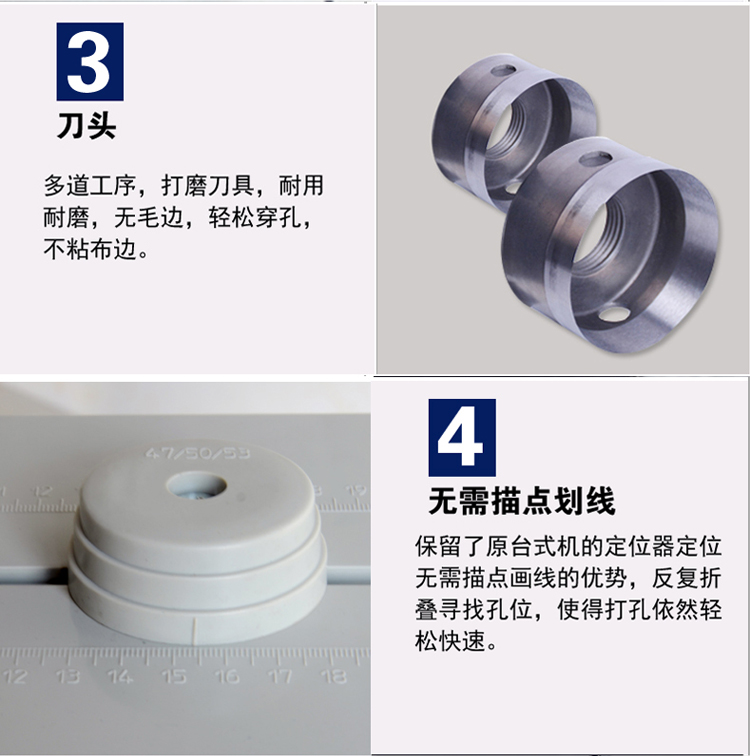 3

刀头

多道工序，打磨刀具，耐用耐磨，无毛边，轻松穿孔，不粘布边。

47/50/55

12

19

12 13 14 15 16 17 18

4

无需描点划线

保留了原台式机的定位器定位无需描点画线的优势，反复折叠寻找孔位，使得打孔依然轻松快速。