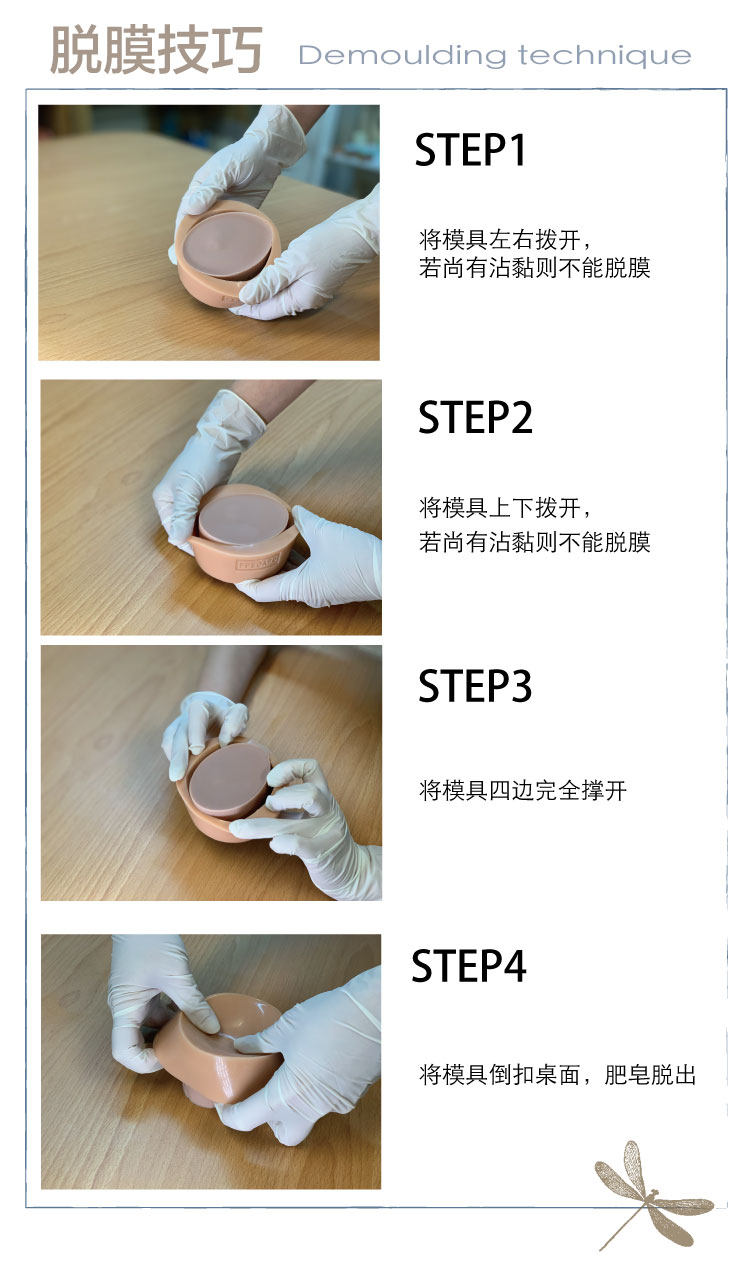 脱膜技巧 Demoulding technique

STEP1

将模具左右拨开，
若尚有沾黏则不能脱膜

STEP2

将模具上下拨开，
若尚有沾黏则不能脱膜

STEP3

将模具四边完全撑开

STEP4

将模具倒扣桌面，肥皂脱出