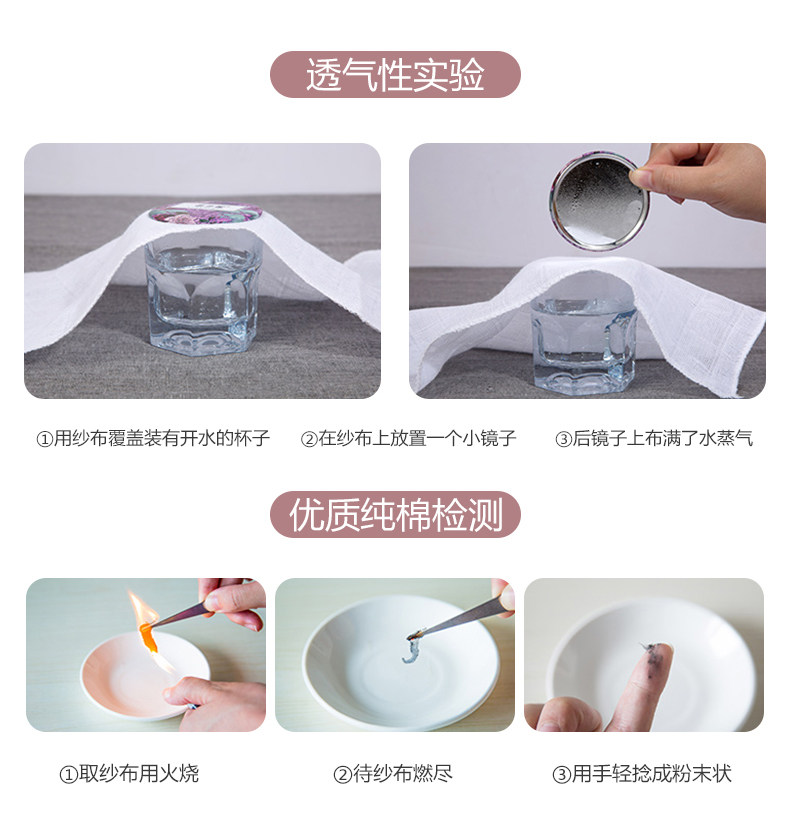 透气性实验

①用纱布覆盖装有开水的杯子 ②在纱布上放置一个小镜子 ③后镜子上布满了水蒸气

优质纯棉检测

①取纱布用火烧 ②待纱布燃尽 ③用手轻捻成粉末状