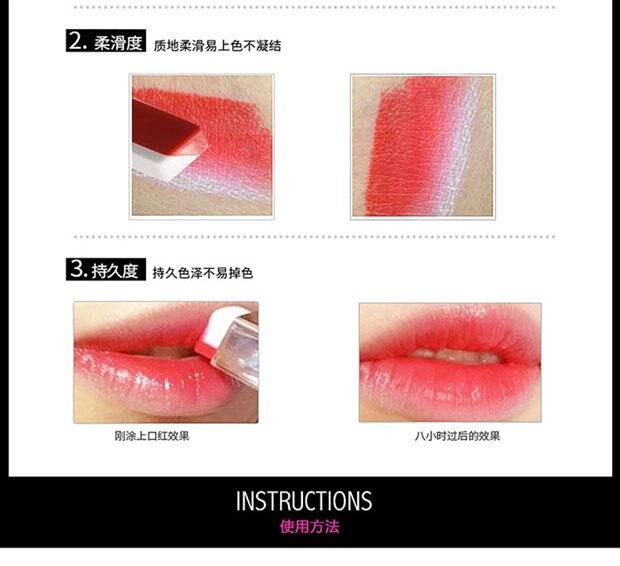 2. 柔滑度 质地柔滑易上色不凝结

3. 持久度 持久色泽不易掉色

刚涂上口红效果

八小时过后的效果

INSTRUCTIONS
使用方法