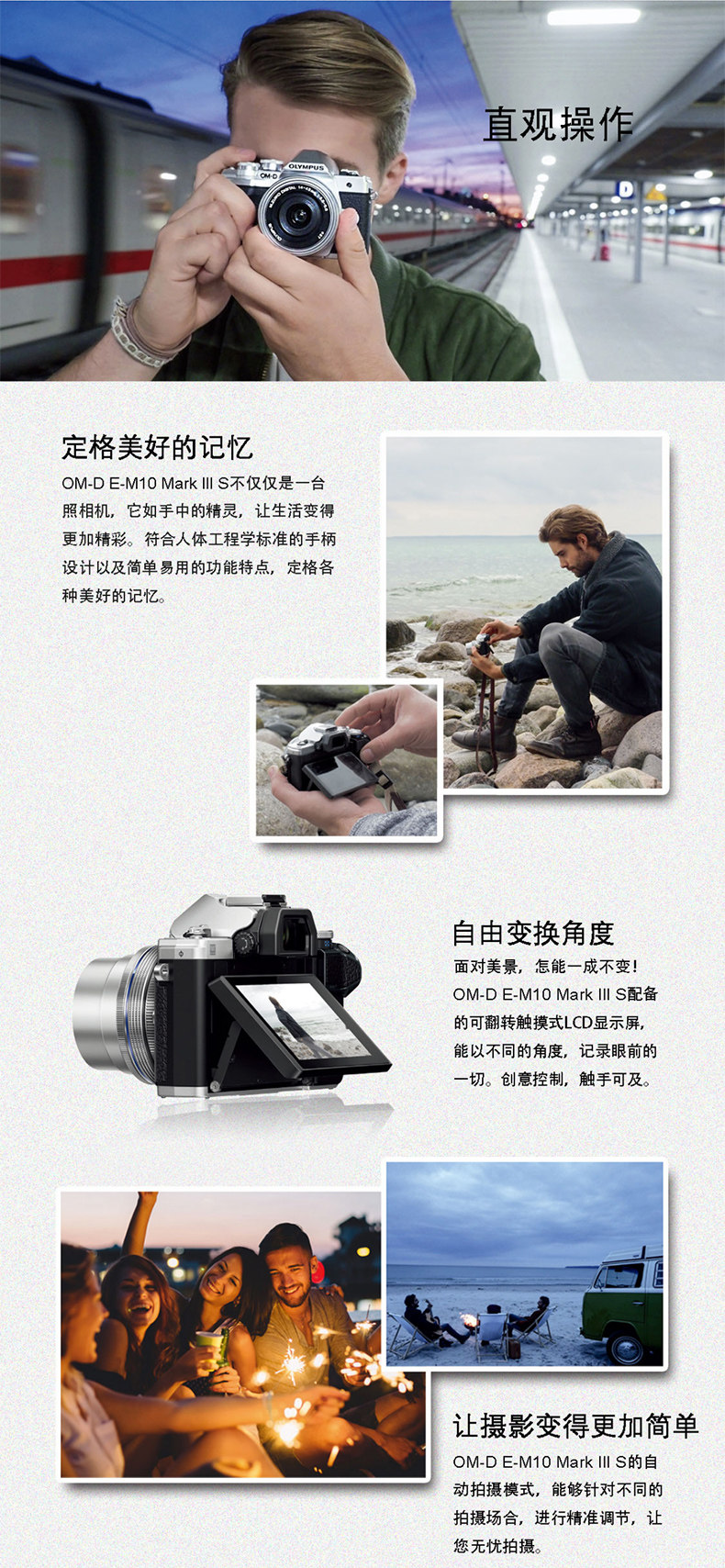 直观操作

OLYMPUS
OM-D

D

定格美好的记忆

OM-D E-M10 Mark III S不仅仅是一台照相机，它如手中的精灵，让生活变得更加精彩。符合人体工程学标准的手柄设计以及简单易用的功能特点，定格各种美好的记忆。

自由变换角度

面对美景，怎能一成不变！OM-D E-M10 Mark III S配备的可翻转触摸式LCD显示屏，能以不同的角度，记录眼前的一切。创意控制，触手可及。

让摄影变得更加简单

OM-D E-M10 Mark III S的自动拍摄模式，能够针对不同的拍摄场合，进行精准调节，让您无忧拍摄。