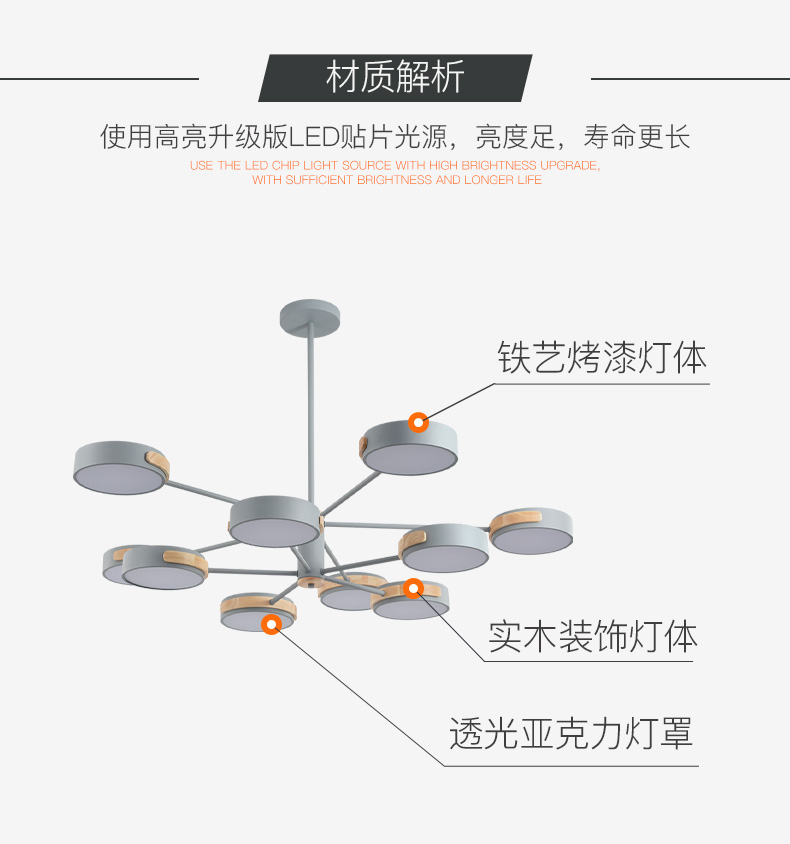 材质解析

使用高亮升级版LED贴片光源，亮度足，寿命更长

USE THE LED CHIP LIGHT SOURCE WITH HIGH BRIGHTNESS UPGRADE, WITH SUFFICIENT BRIGHTNESS AND LONGER LIFE

铁艺烤漆灯体

实木装饰灯体

透光亚克力灯罩