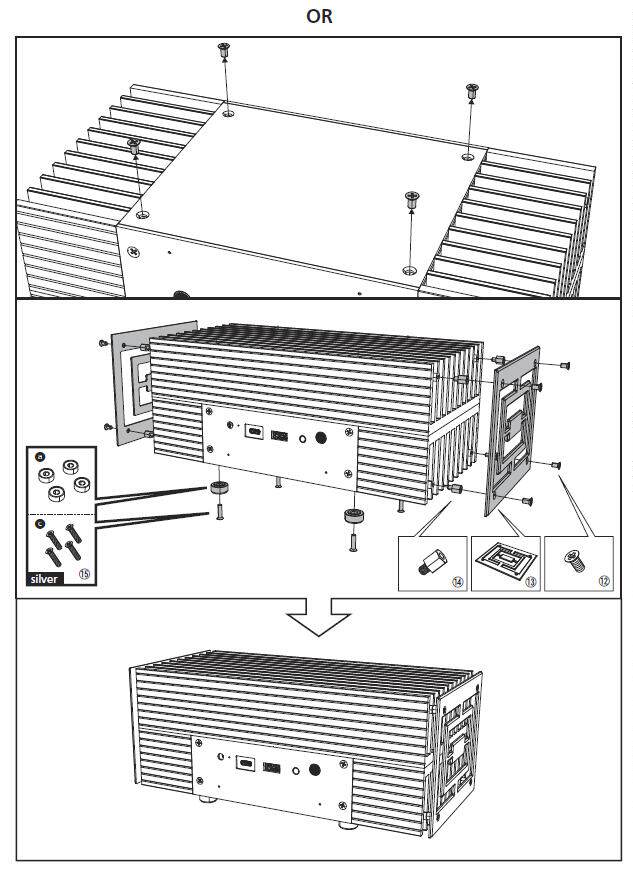 OR

a
c
silver
⑮
⑭
⑬
⑫