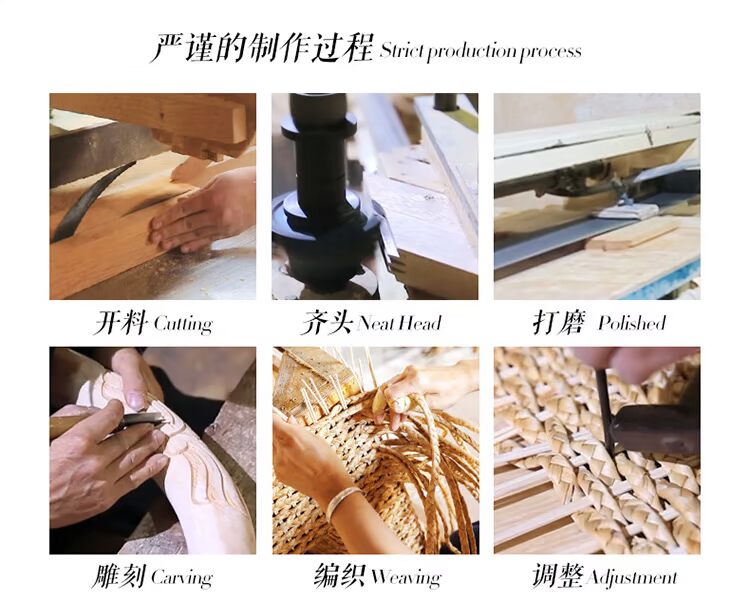 严谨的制作过程 Strict production process

开料 Cutting

齐头 Neat Head

打磨 Polished

雕刻 Carving

编织 Weaving

调整 Adjustment