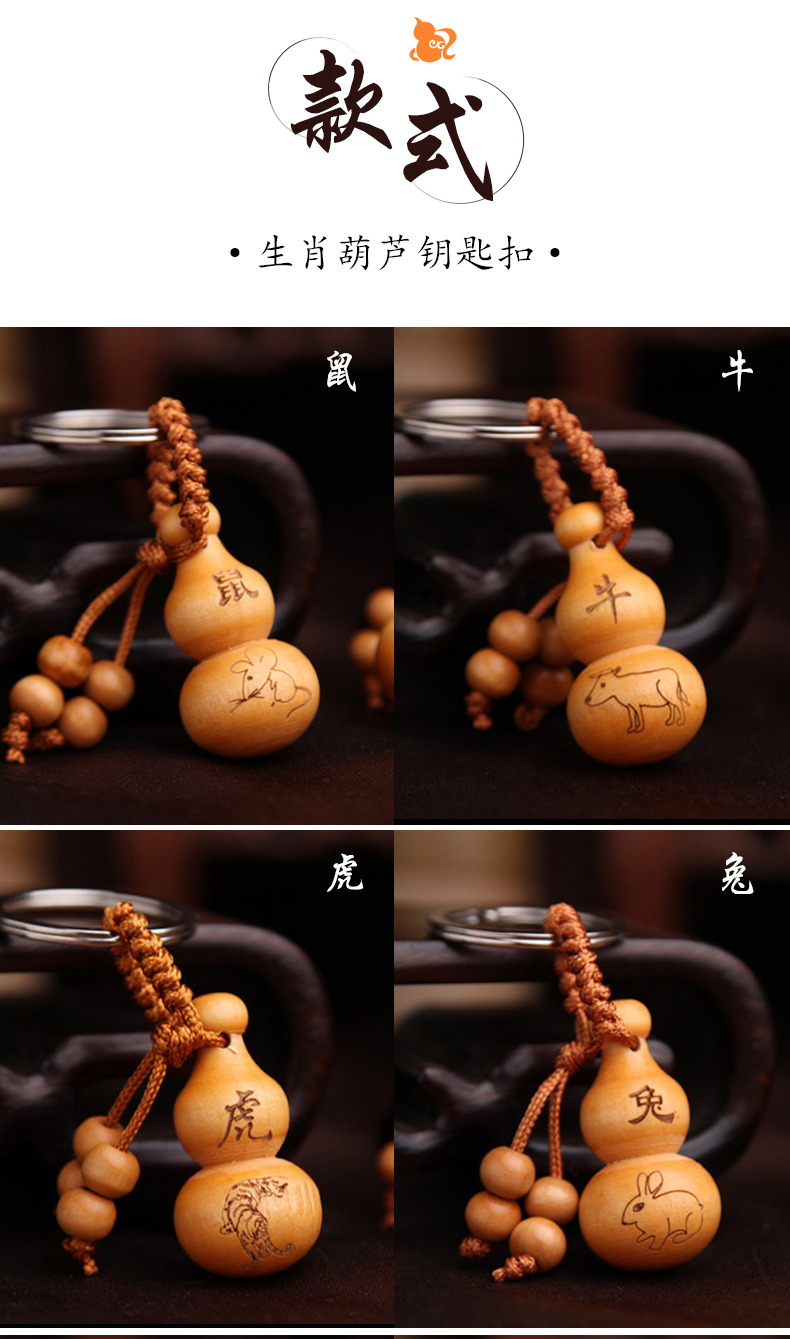 款式

• 生肖葫芦钥匙扣 •

鼠

鼠

牛

牛

虎

虎

兔

兔