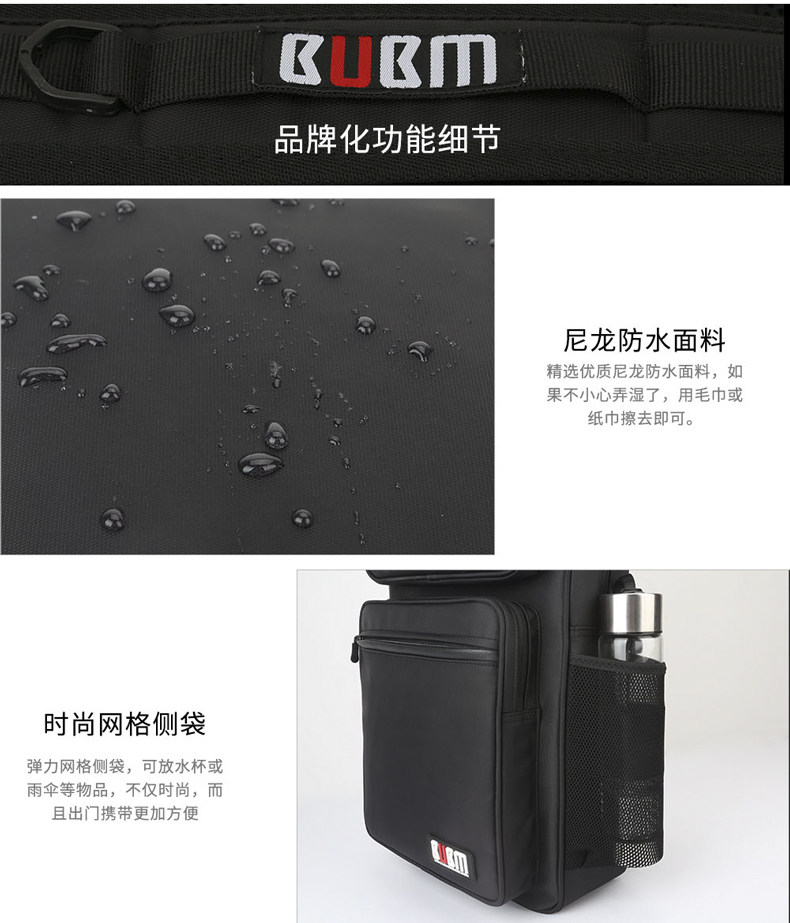 BUBM

品牌化功能细节

尼龙防水面料

精选优质尼龙防水面料，如果不小心弄湿了，用毛巾或纸巾擦去即可。

时尚网格侧袋

弹力网格侧袋，可放水杯或雨伞等物品，不仅时尚，而且出门携带更加方便

BUBM